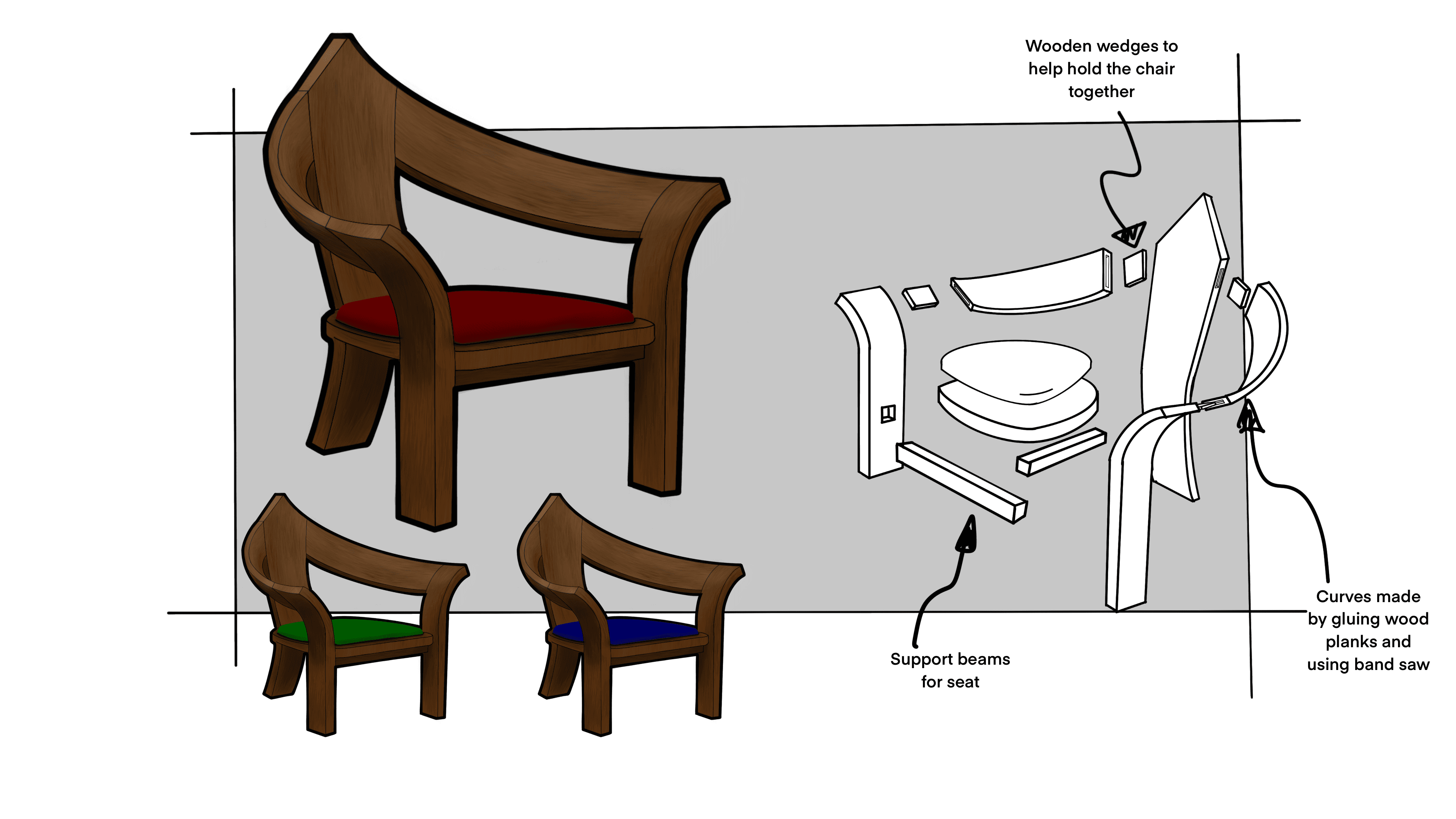 Wooden wedges to help hold the chair together

Support beams for seat

Curves made by gluing wood planks and using band saw