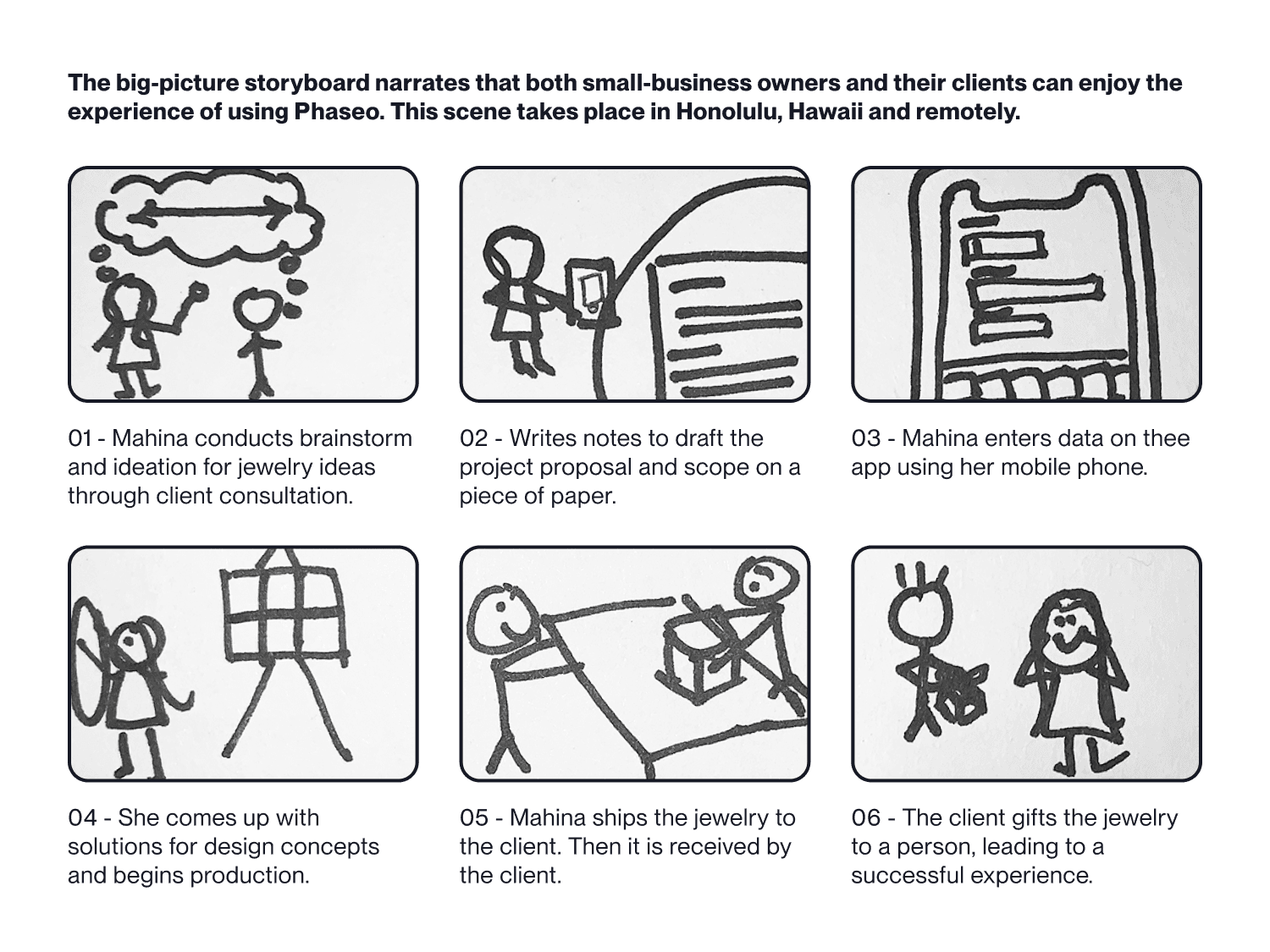 The big-picture storyboard narrates that both small-business owners and their clients can enjoy the experience of using Phaseo. This scene takes place in Honolulu, Hawaii and remotely.

01 - Mahina conducts brainstorm and ideation for jewelry ideas through client consultation.

02 - Writes notes to draft the project proposal and scope on a piece of paper.

03 - Mahina enters data on thee app using her mobile phone.

04 - She comes up with solutions for design concepts and begins production.

05 - Mahina ships the jewelry to the client. Then it is received by the client.

06 - The client gifts the jewelry to a person, leading to a successful experience.