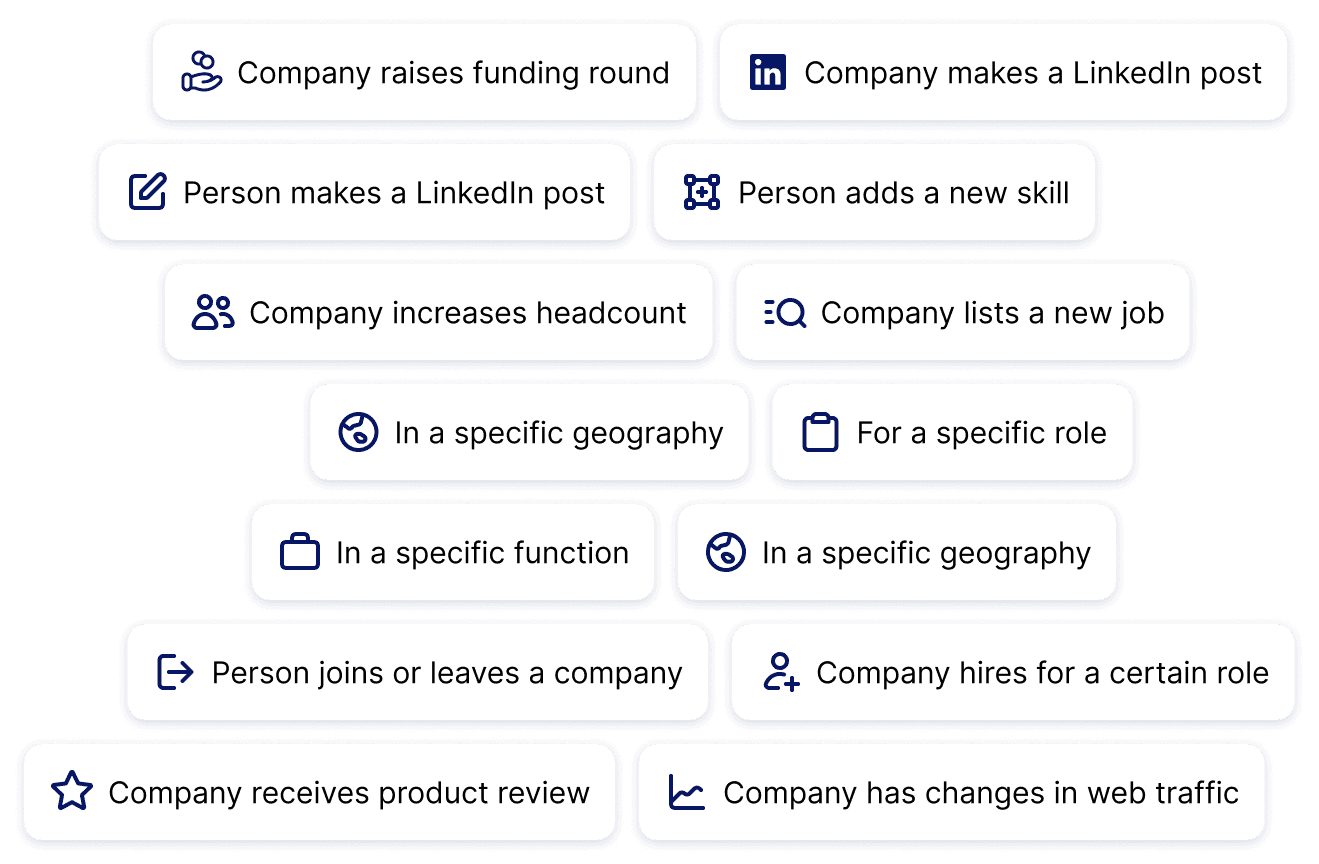 Company raises funding round

Company makes a LinkedIn post

Person makes a LinkedIn post

Person adds a new skill

Company increases headcount

Company lists a new job

In a specific geography

For a specific role

In a specific function

In a specific geography

Person joins or leaves a company

Company hires for a certain role

Company receives product review

Company has changes in web traffic