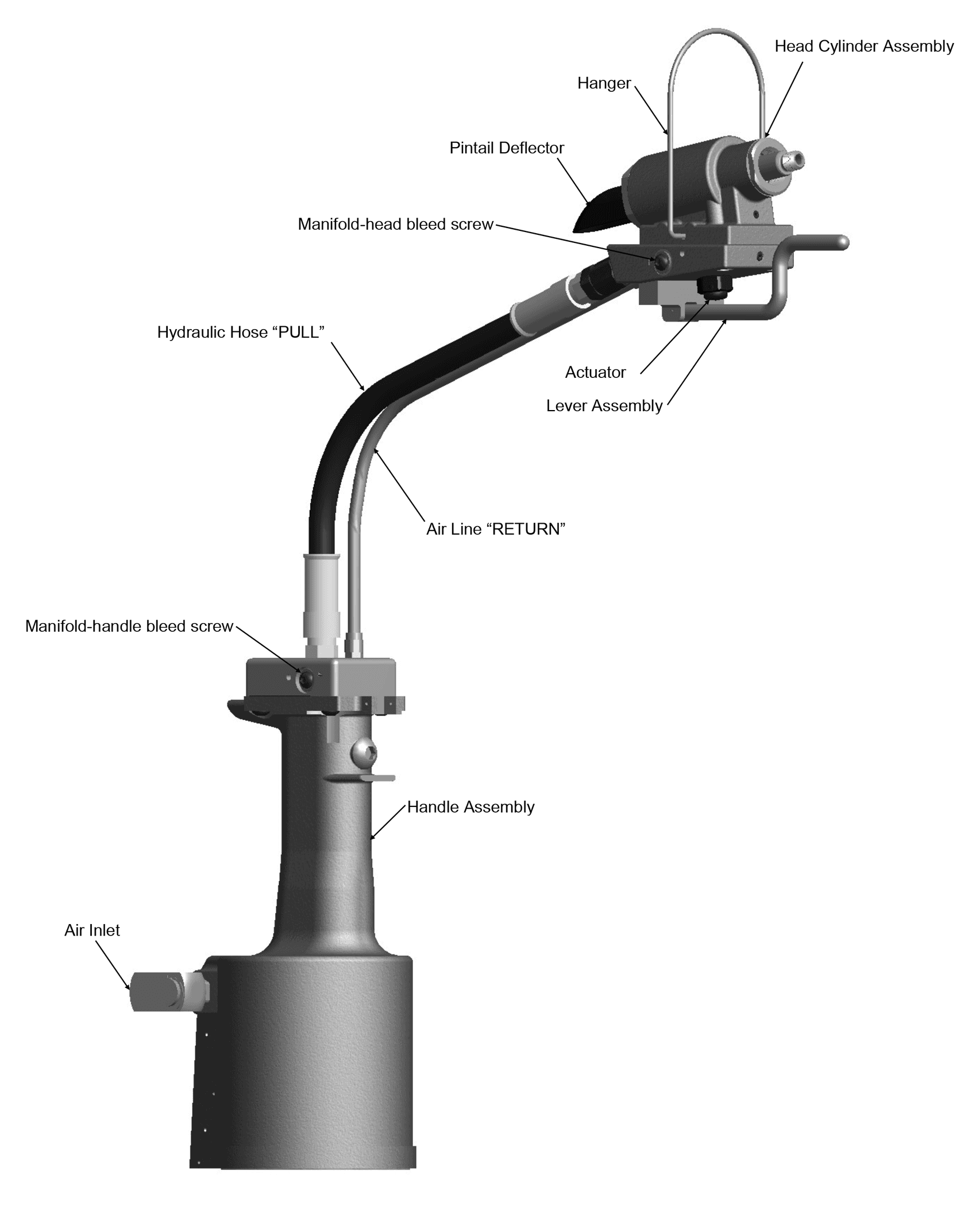 Head Cylinder Assembly

Hanger

Pintail Deflector

Manifold-head bleed screw

Hydraulic Hose “PULL”

Actuator

Lever Assembly

Air Line “RETURN”

Manifold-handle bleed screw

Handle Assembly

Air Inlet