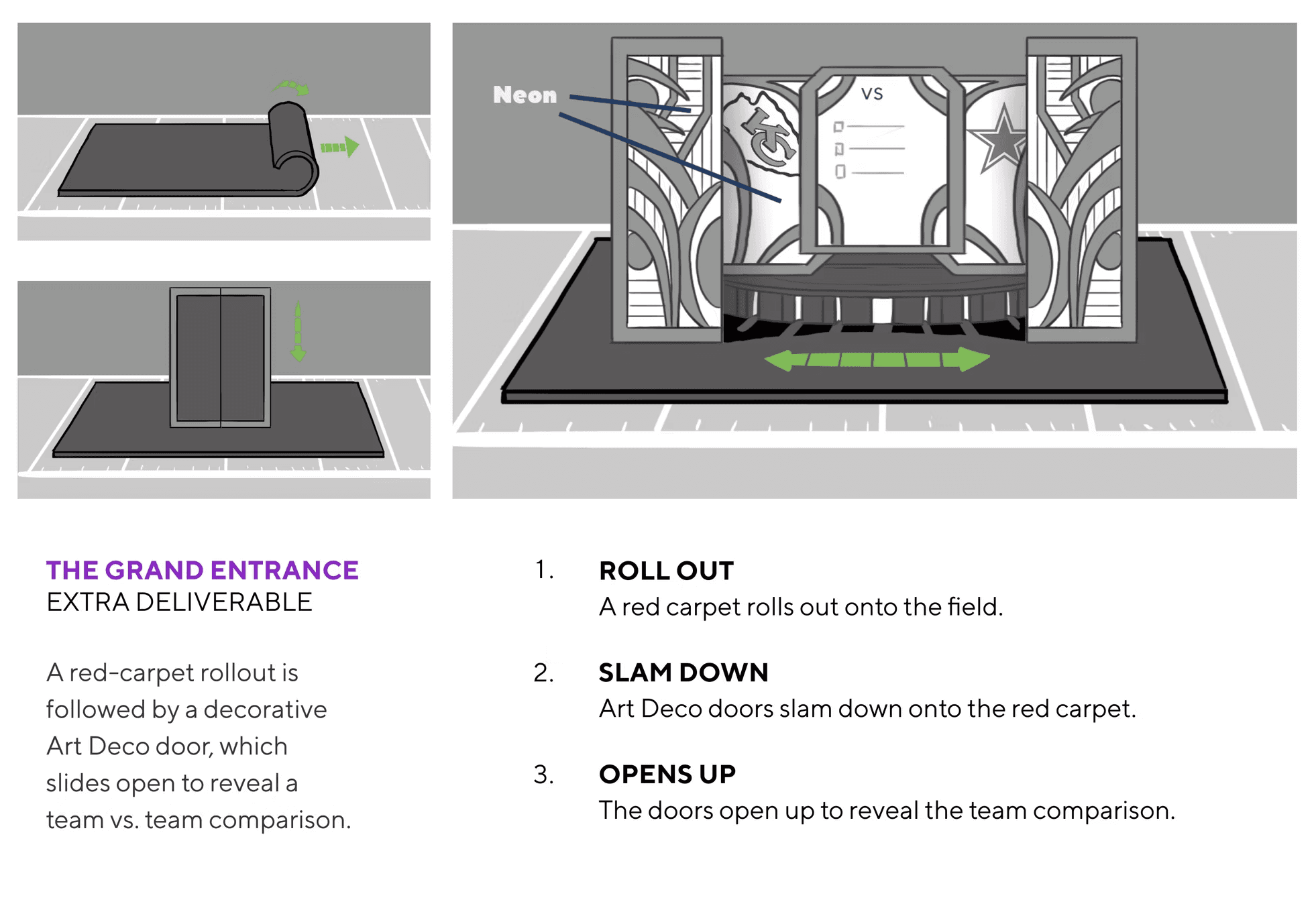 Neon

VS

KC

THE GRAND ENTRANCE
EXTRA DELIVERABLE

A red-carpet rollout is followed by a decorative Art Deco door, which slides open to reveal a team vs. team comparison.

1. ROLL OUT
A red carpet rolls out onto the field.

2. SLAM DOWN
Art Deco doors slam down onto the red carpet.

3. OPENS UP
The doors open up to reveal the team comparison.