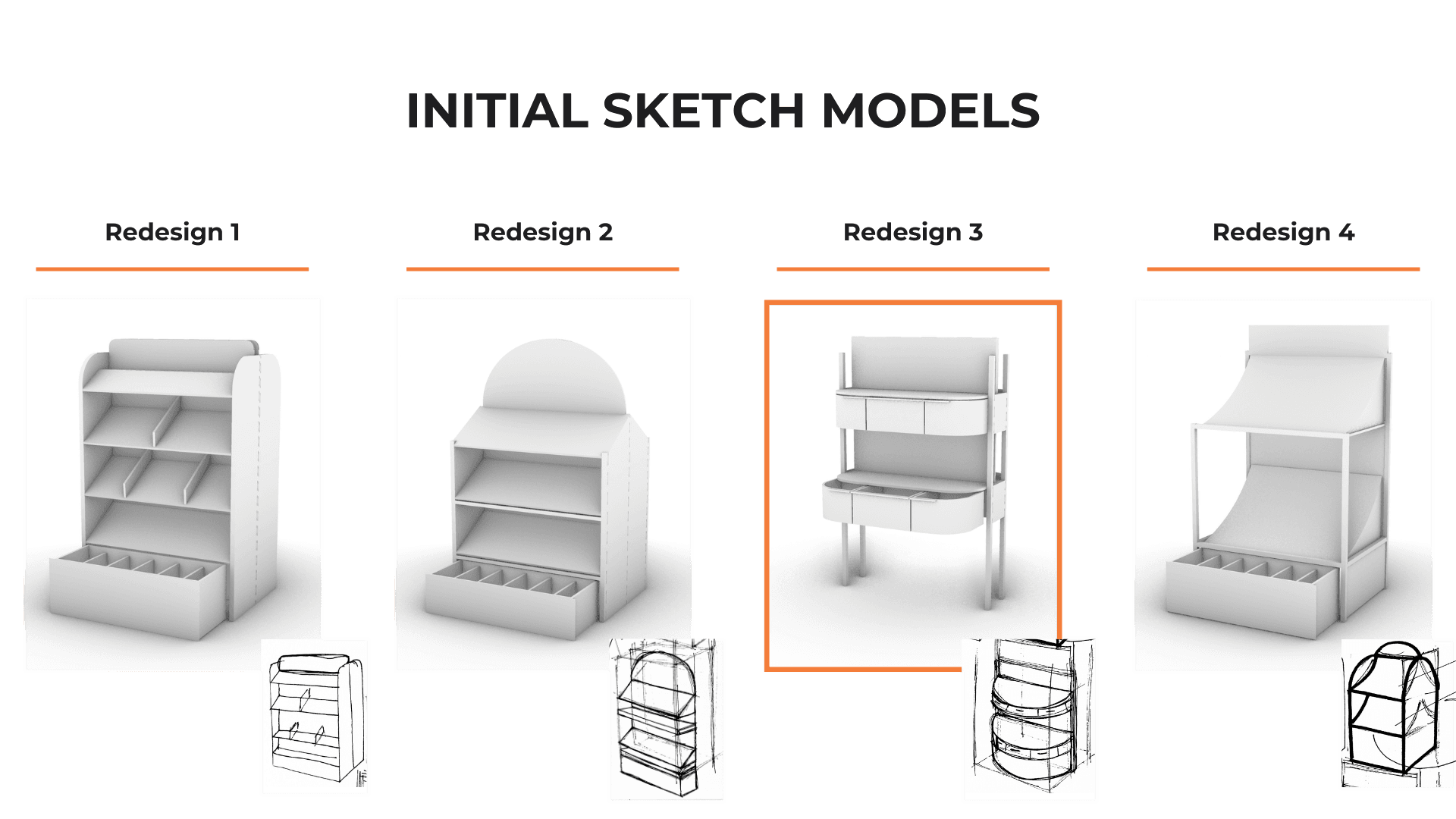 INITIAL SKETCH MODELS

Redesign 1

Redesign 2

Redesign 3

Redesign 4