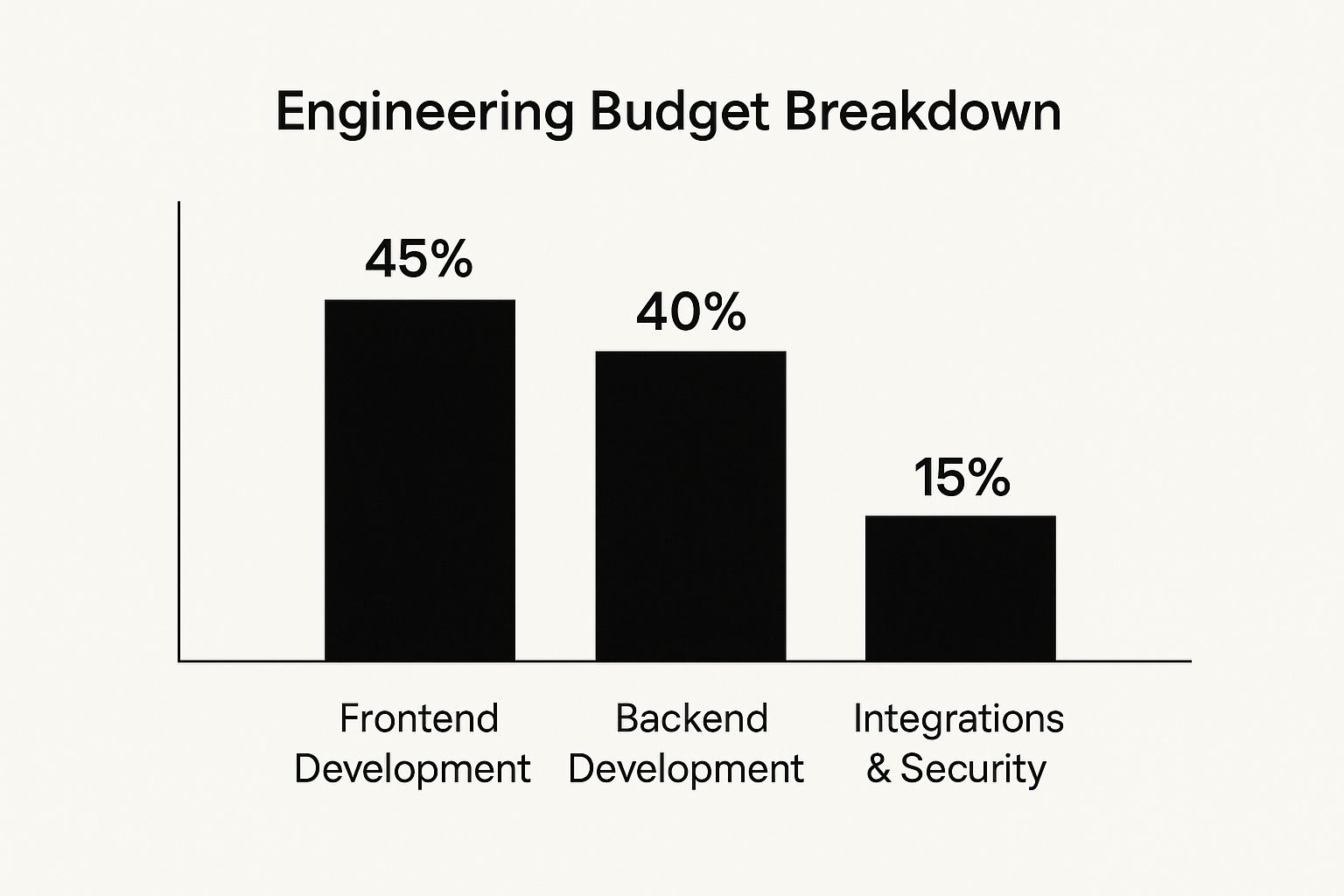 Engineering Budget Breakdown

45%

40%

15%

Frontend Development

Backend Development

Integrations & Security