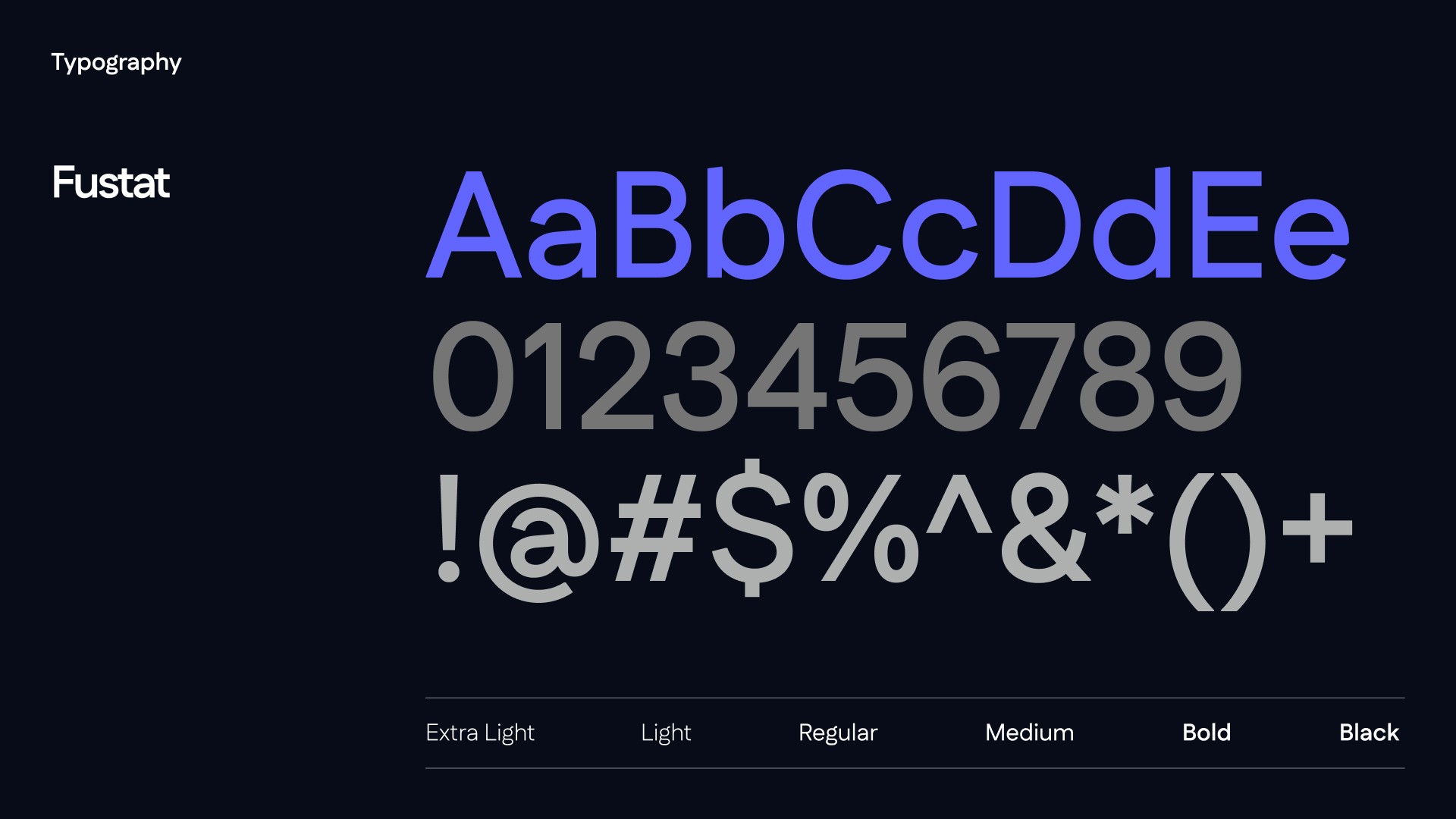 Typography

Fustat

AaBbCcDdEe
0123456789
!@#$%^&*()+

Extra Light Light Regular Medium Bold Black