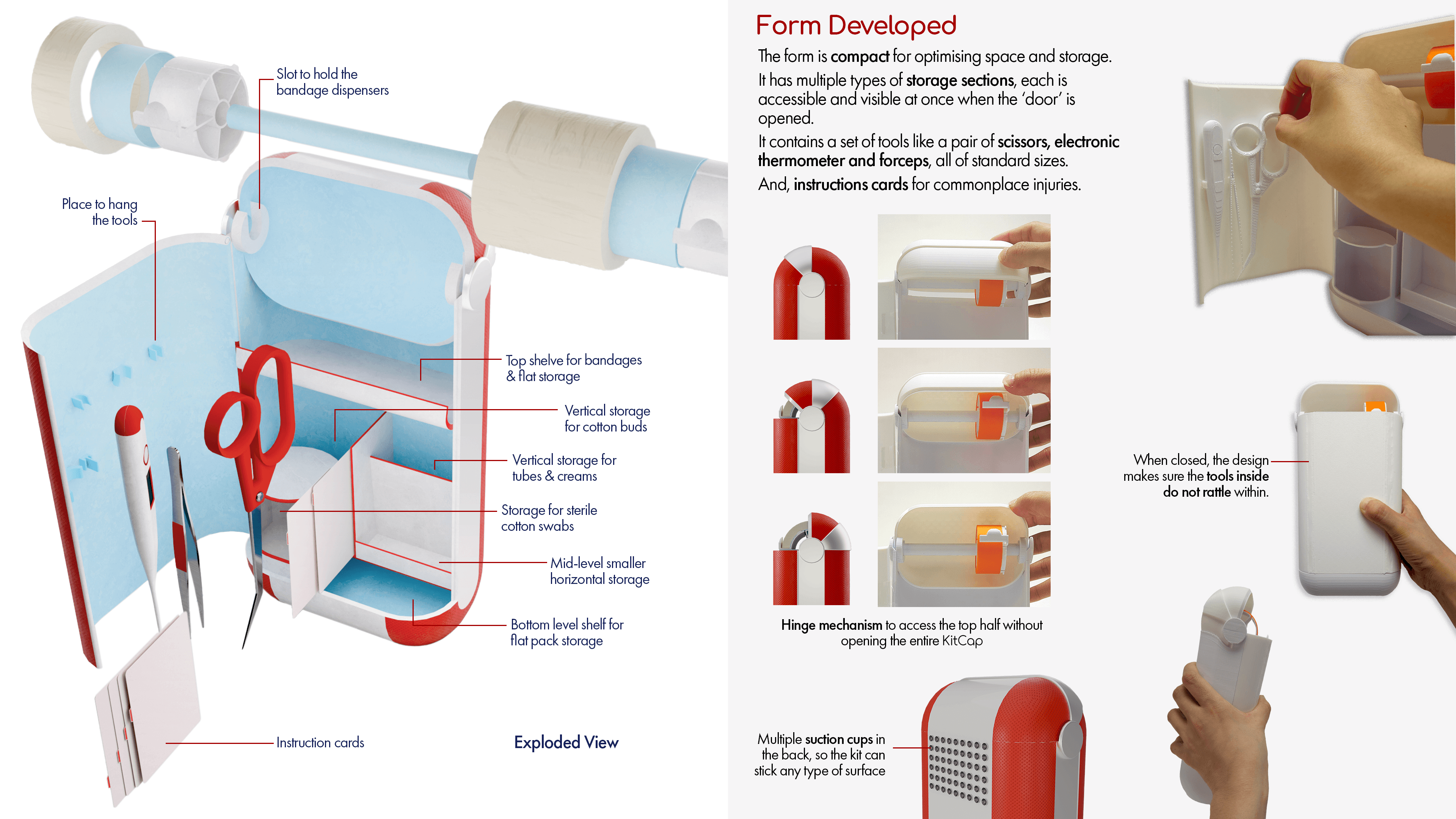 Slot to hold the bandage dispensers

Place to hang the tools

Top shelve for bandages & flat storage

Vertical storage for cotton buds

Vertical storage for tubes & creams

Storage for sterile cotton swabs

Mid-level smaller horizontal storage

Bottom level shelf for flat pack storage

Instruction cards

Exploded View

Form Developed

The form is compact for optimising space and storage.

It has multiple types of storage sections, each is accessible and visible at once when the 'door' is opened.

It contains a set of tools like a pair of scissors, electronic thermometer and forceps, all of standard sizes.

And, instructions cards for commonplace injuries.

Hinge mechanism to access the top half without opening the entire KitCap

When closed, the design makes sure the tools inside do not rattle within.

Multiple suction cups in the back, so the kit can stick any type of surface