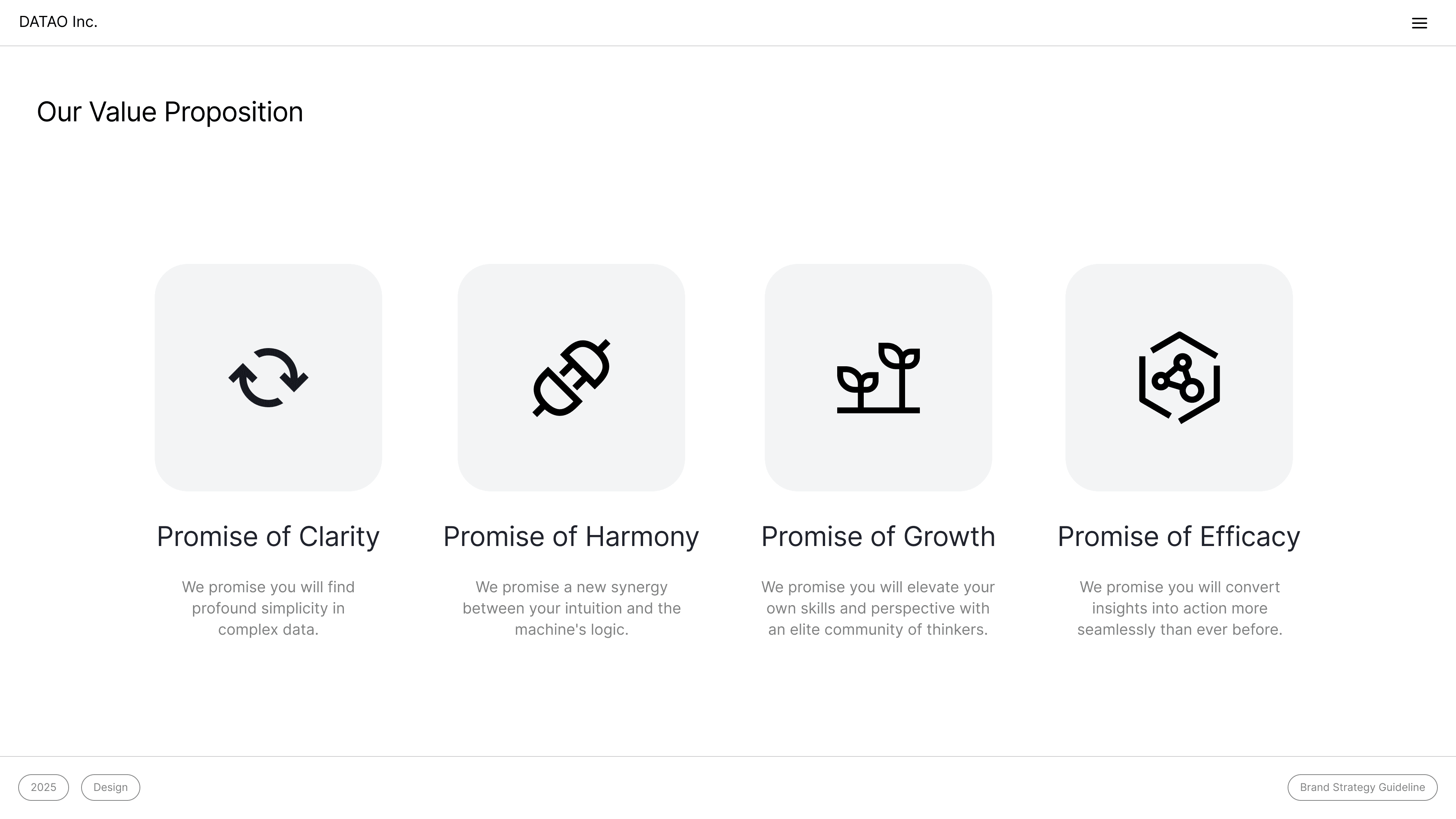 DATAO Inc.

Our Value Proposition

Promise of Clarity

We promise you will find profound simplicity in complex data.

Promise of Harmony

We promise a new synergy between your intuition and the machine's logic.

Promise of Growth

We promise you will elevate your own skills and perspective with an elite community of thinkers.

Promise of Efficacy

We promise you will convert insights into action more seamlessly than ever before.

2025

Design

Brand Strategy Guideline