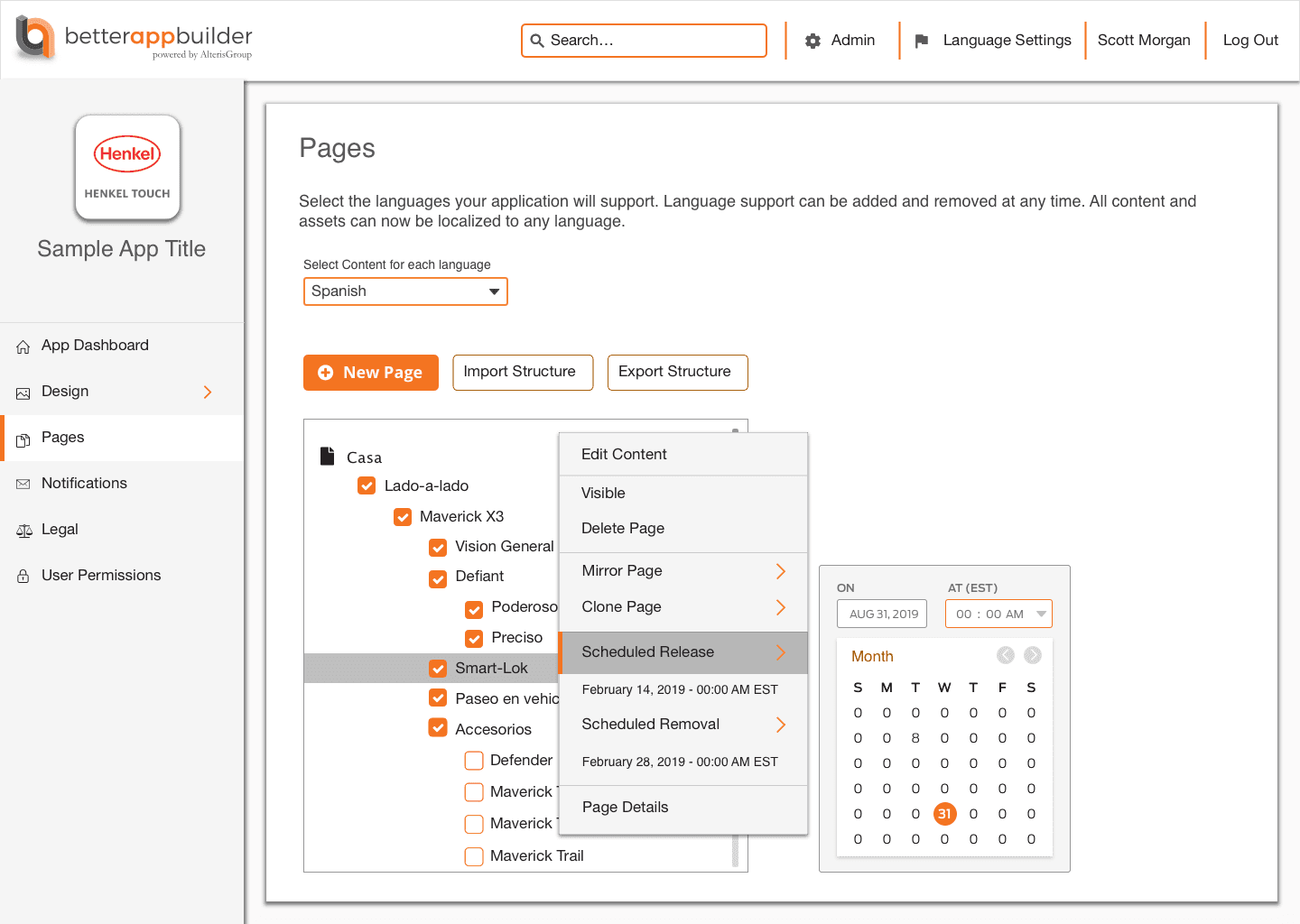 betterappbuilder
powered by AlterisGroup

Search...

Admin

Language Settings

Scott Morgan

Log Out

Henkel
HENKEL TOUCH

Sample App Title

App Dashboard
Design
Pages
Notifications
Legal
User Permissions

Pages

Select the languages your application will support. Language support can be added and removed at any time. All content and assets can now be localized to any language.

Select Content for each language
Spanish

New Page
Import Structure
Export Structure

Casa
Lado-a-lado
Maverick X3
Vision General
Defiant
Poderoso
Preciso
Smart-Lok
Paseo en vehic
Accesorios
Defender
Maverick
Maverick
Maverick Trail

Edit Content
Visible
Delete Page
Mirror Page
Clone Page
Scheduled Release
February 14, 2019 - 00:00 AM EST
Scheduled Removal
February 28, 2019 - 00:00 AM EST
Page Details

ON
AUG 31, 2019
AT (EST)
00 : 00 AM

Month

| S | M | T | W | T | F | S |
|---|---|---|---|---|---|---|
| 0 | 0 | 0 | 0 | 0 | 0 | 0 |
| 0 | 0 | 8 | 0 | 0 | 0 | 0 |
| 0 | 0 | 0 | 0 | 0 | 0 | 0 |
| 0 | 0 | 0 | 0 | 0 | 0 | 0 |
| 0 | 0 | 0 | 31 | 0 | 0 | 0 |
| 0 | 0 | 0 | 0 | 0 | 0 | 0 |