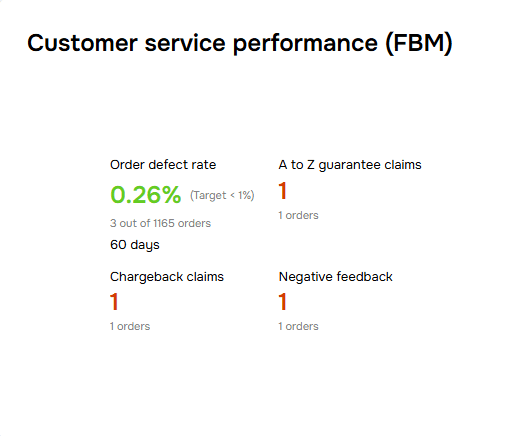 Customer service performance (FBM)

Order defect rate
0.26% (Target < 1%)
3 out of 1165 orders
60 days

A to Z guarantee claims
1
1 orders

Chargeback claims
1
1 orders

Negative feedback
1
1 orders