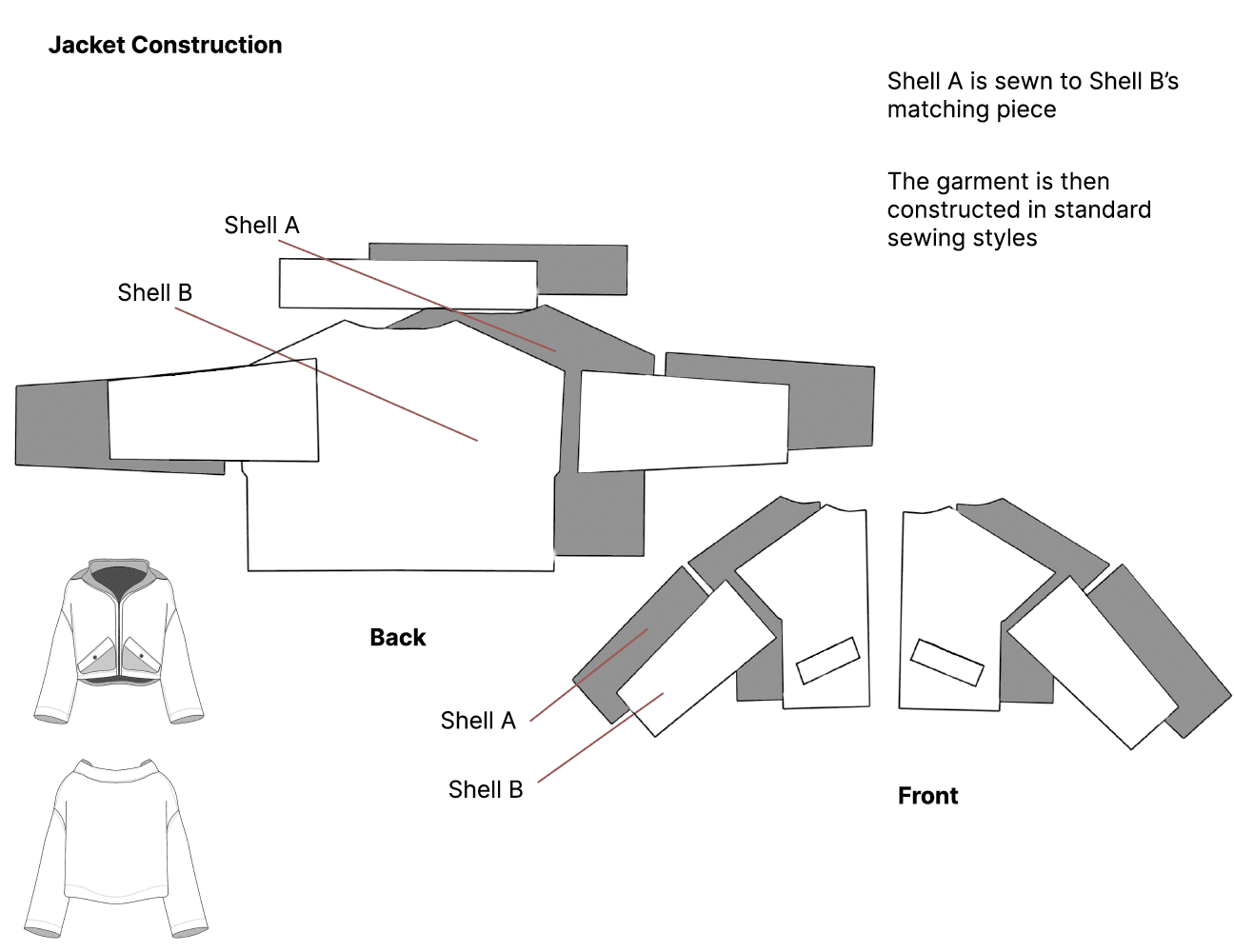 Jacket Construction

Shell A is sewn to Shell B's matching piece

The garment is then constructed in standard sewing styles

Shell A

Shell B

Back

Shell A

Shell B

Front