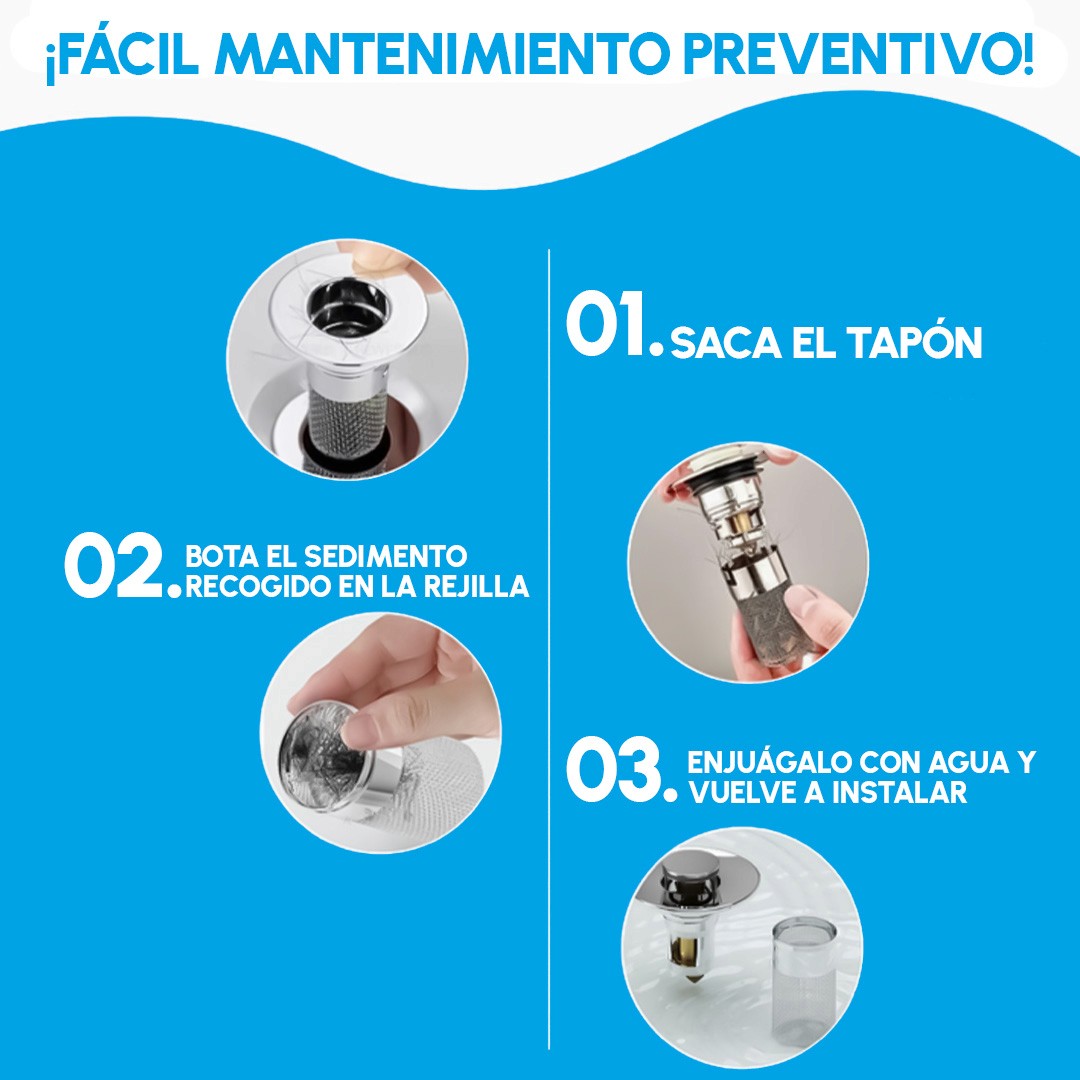 ¡FÁCIL MANTENIMIENTO PREVENTIVO!

01. SACA EL TAPÓN

02. BOTA EL SEDIMENTO RECOGIDO EN LA REJILLA

03. ENJUÁGALO CON AGUA Y VUELVE A INSTALAR