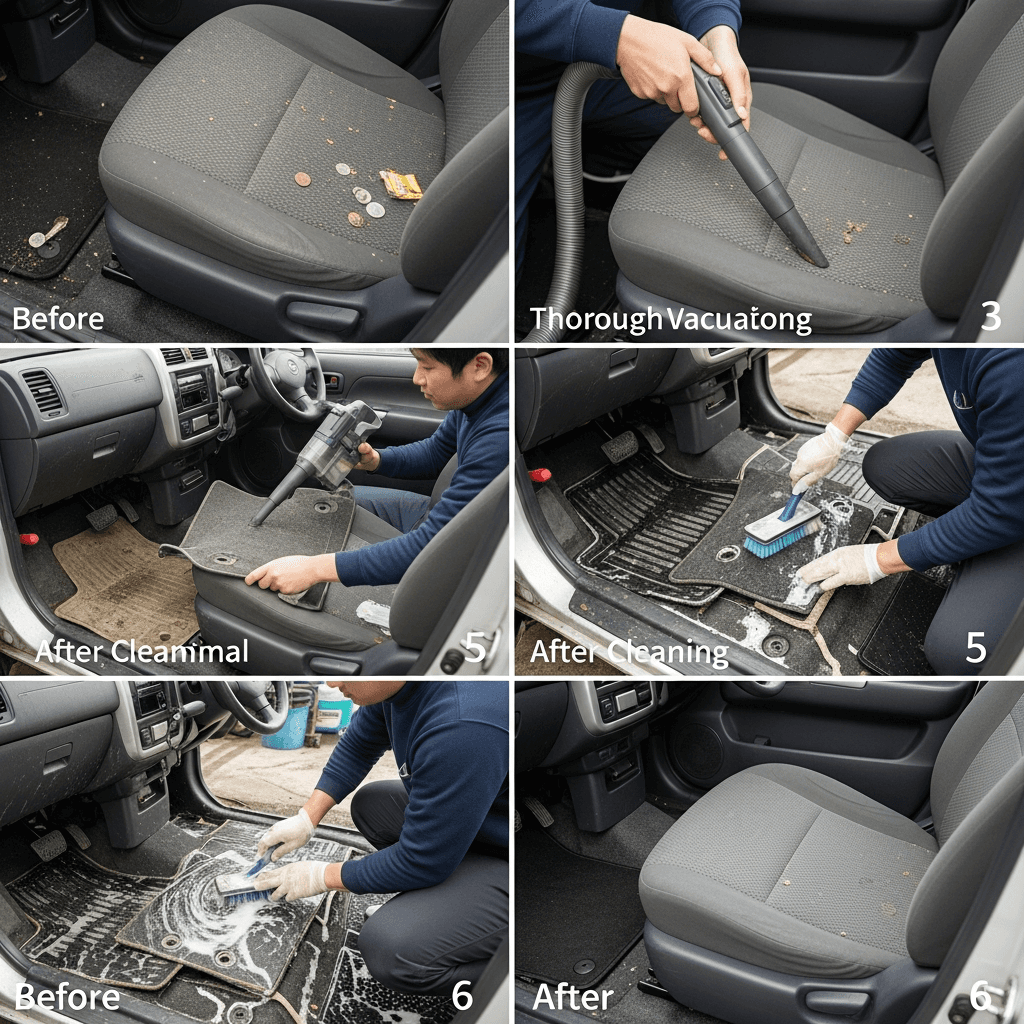 Before

Thorough Vacuatong 3

After Cleammal 5

After Cleaning 5

Before 6

After 6