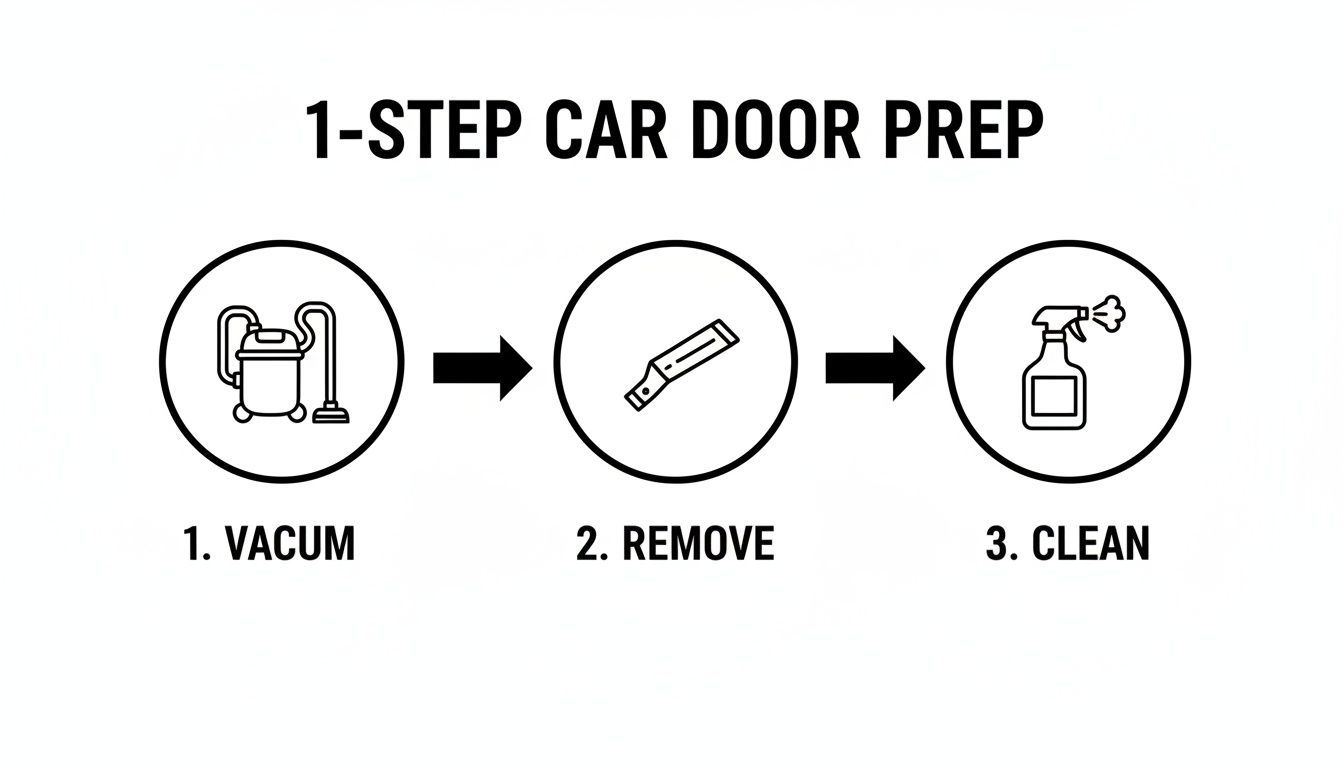 1-STEP CAR DOOR PREP

1. VACUM

2. REMOVE

3. CLEAN