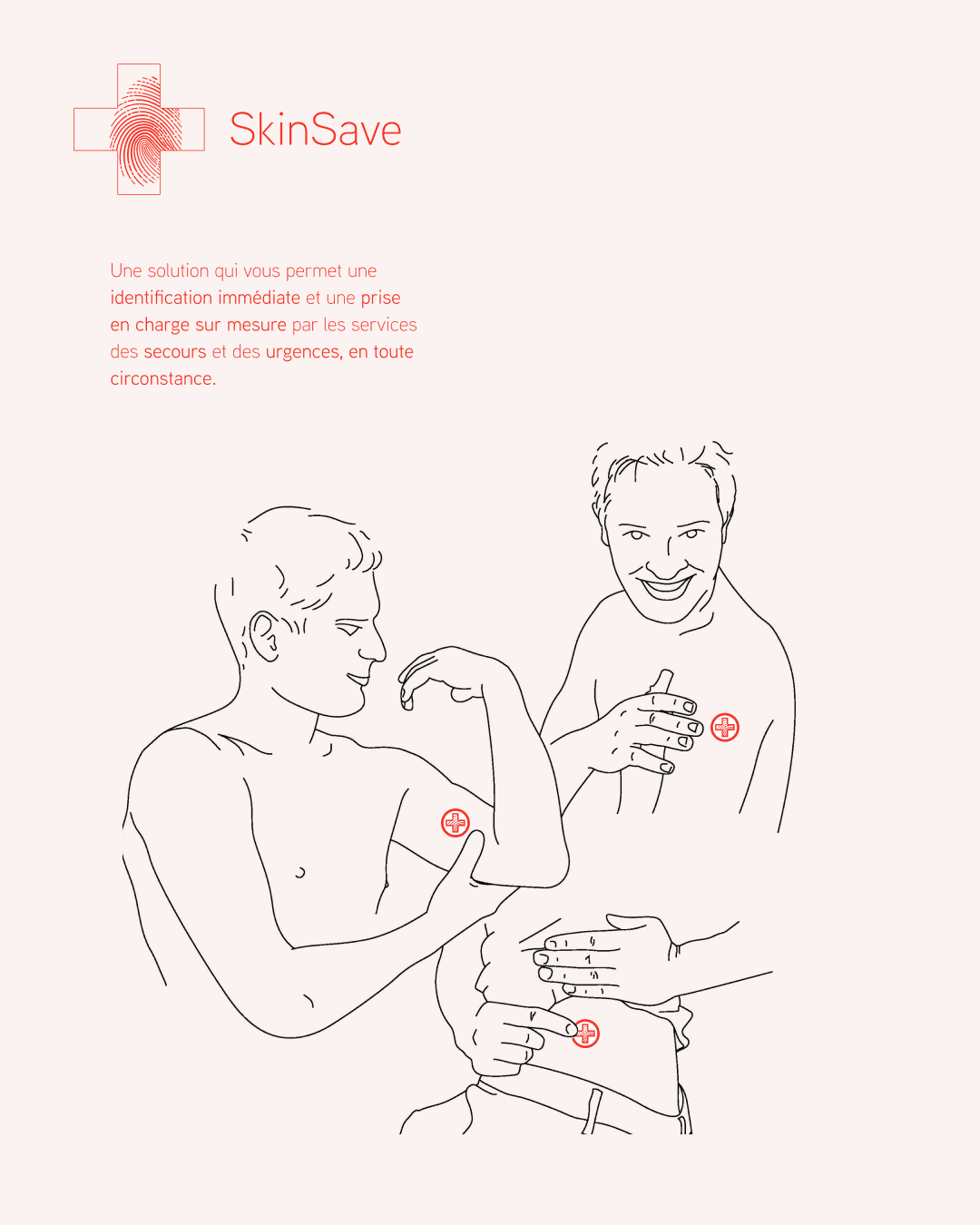 SkinSave

Une solution qui vous permet une identification immédiate et une prise en charge sur mesure par les services des secours et des urgences, en toute circonstance.