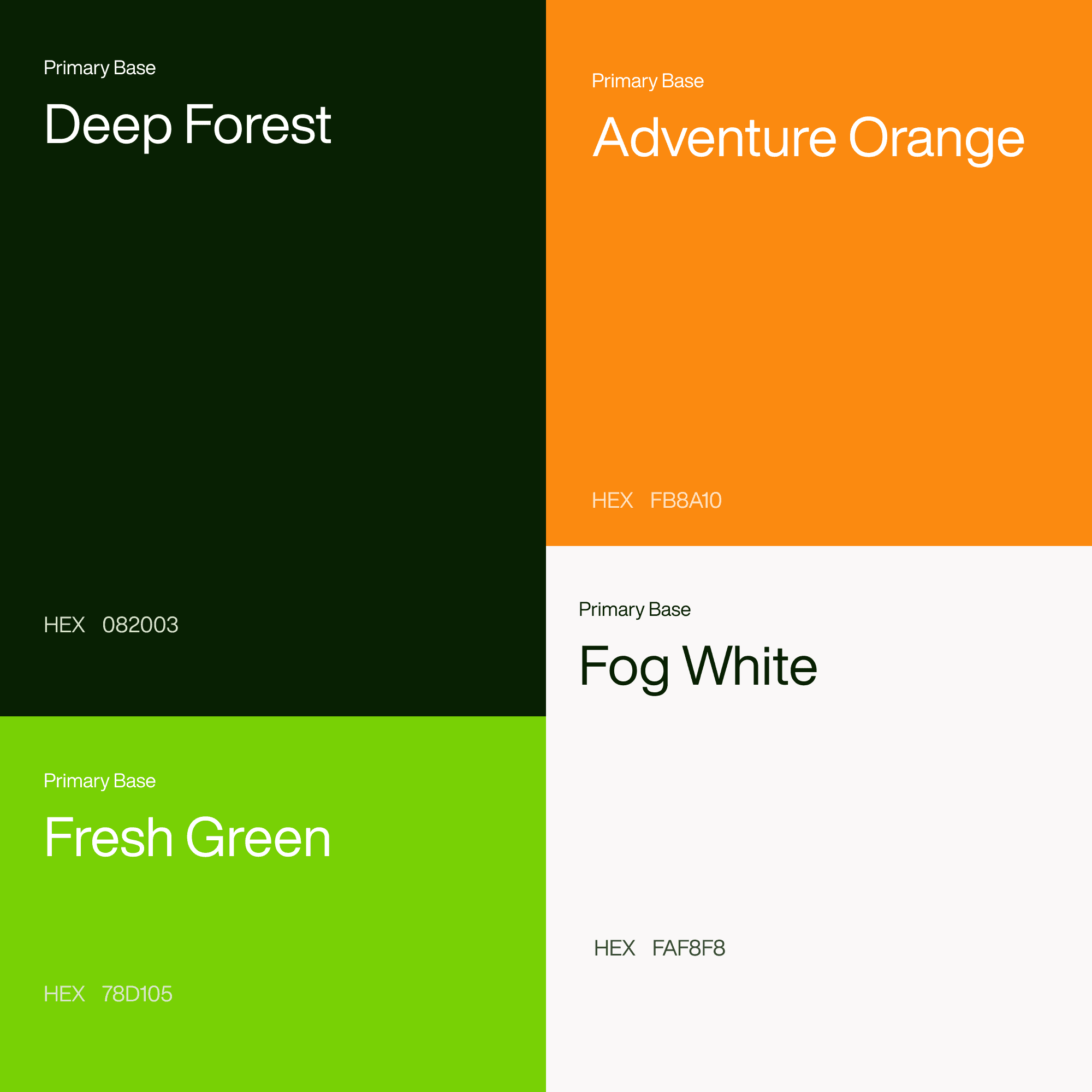 Primary Base

Deep Forest

HEX 082003

Primary Base

Fresh Green

HEX 78D105

Primary Base

Adventure Orange

HEX FB8A10

Primary Base

Fog White

HEX FAF8F8