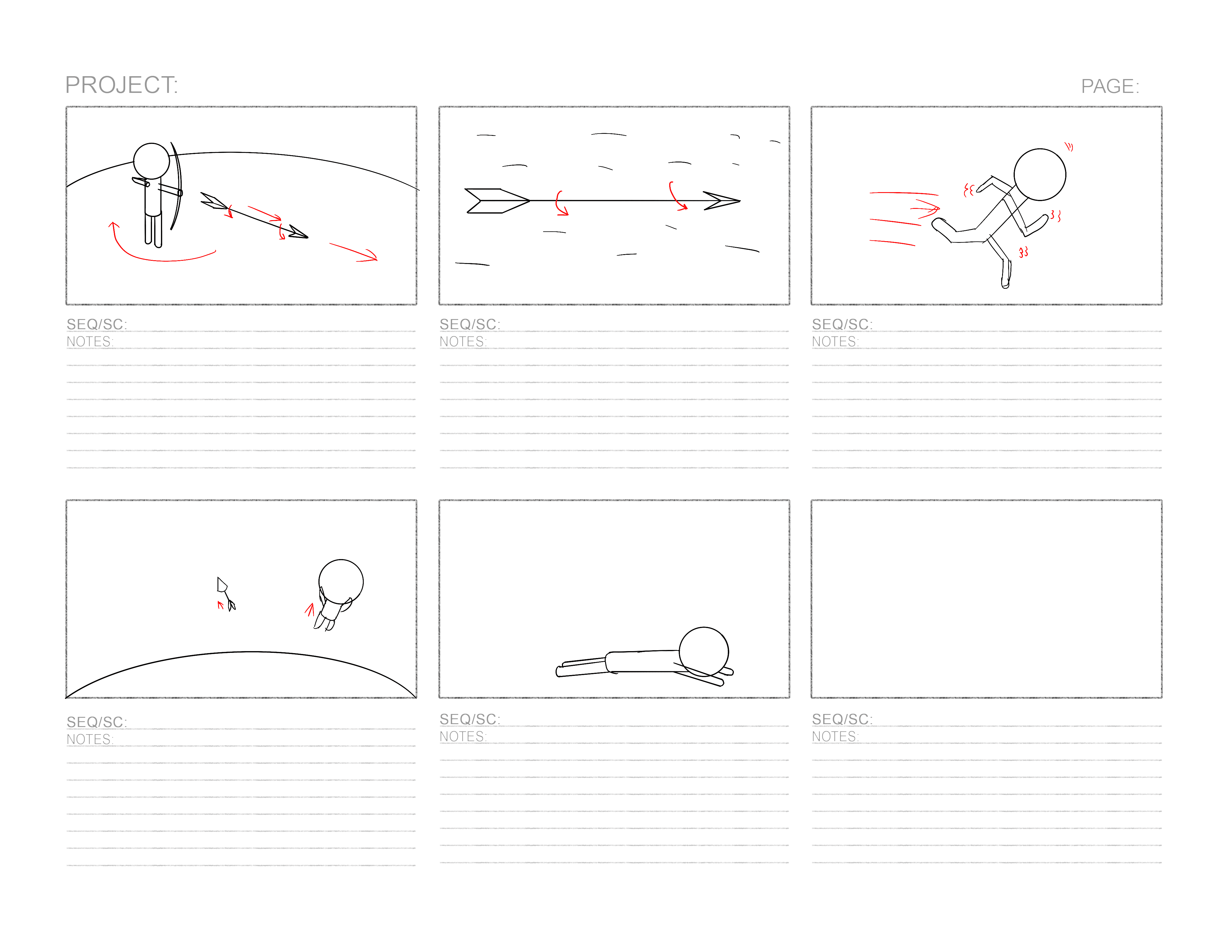 PROJECT:

PAGE:

SEQ/SC:
NOTES:

SEQ/SC:
NOTES:

SEQ/SC:
NOTES:

SEQ/SC:
NOTES:

SEQ/SC:
NOTES:

SEQ/SC:
NOTES: