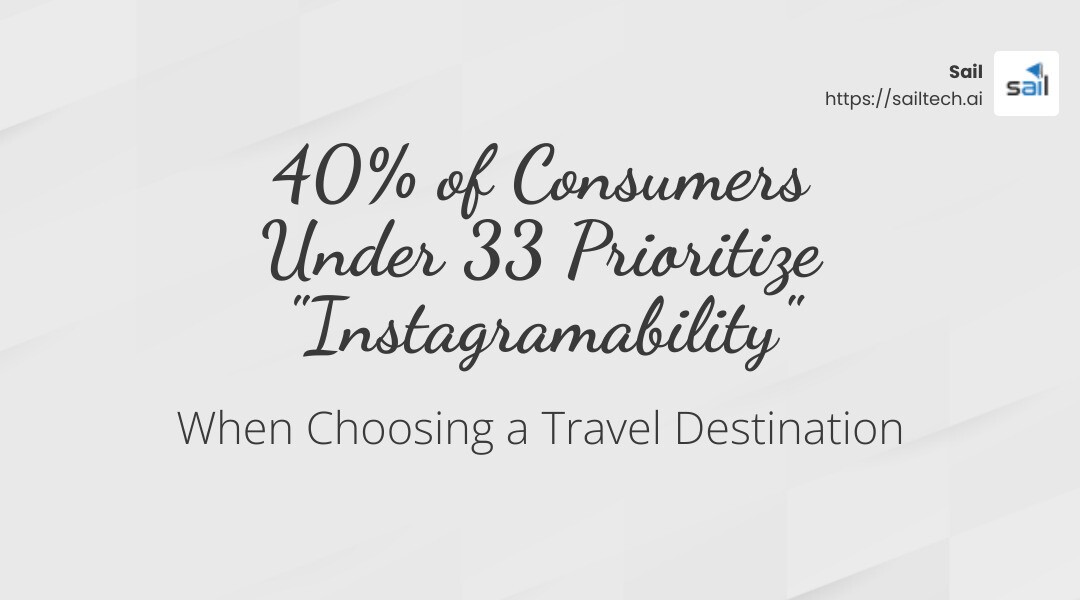 Sail
https://sailtech.ai

sail

40% of Consumers Under 33 Prioritize "Instagramability"

When Choosing a Travel Destination