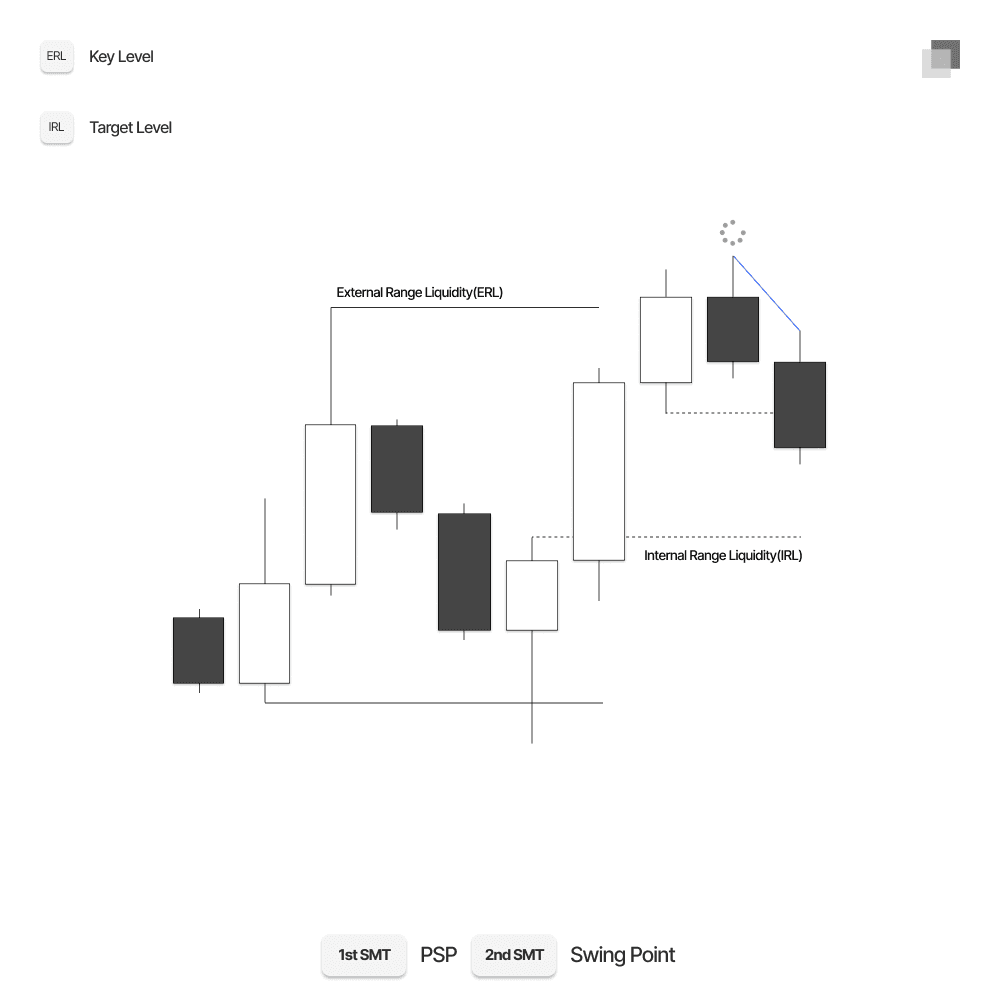 ERL Key Level

IRL Target Level

External Range Liquidity(ERL)

Internal Range Liquidity(IRL)

1st SMT PSP 2nd SMT Swing Point