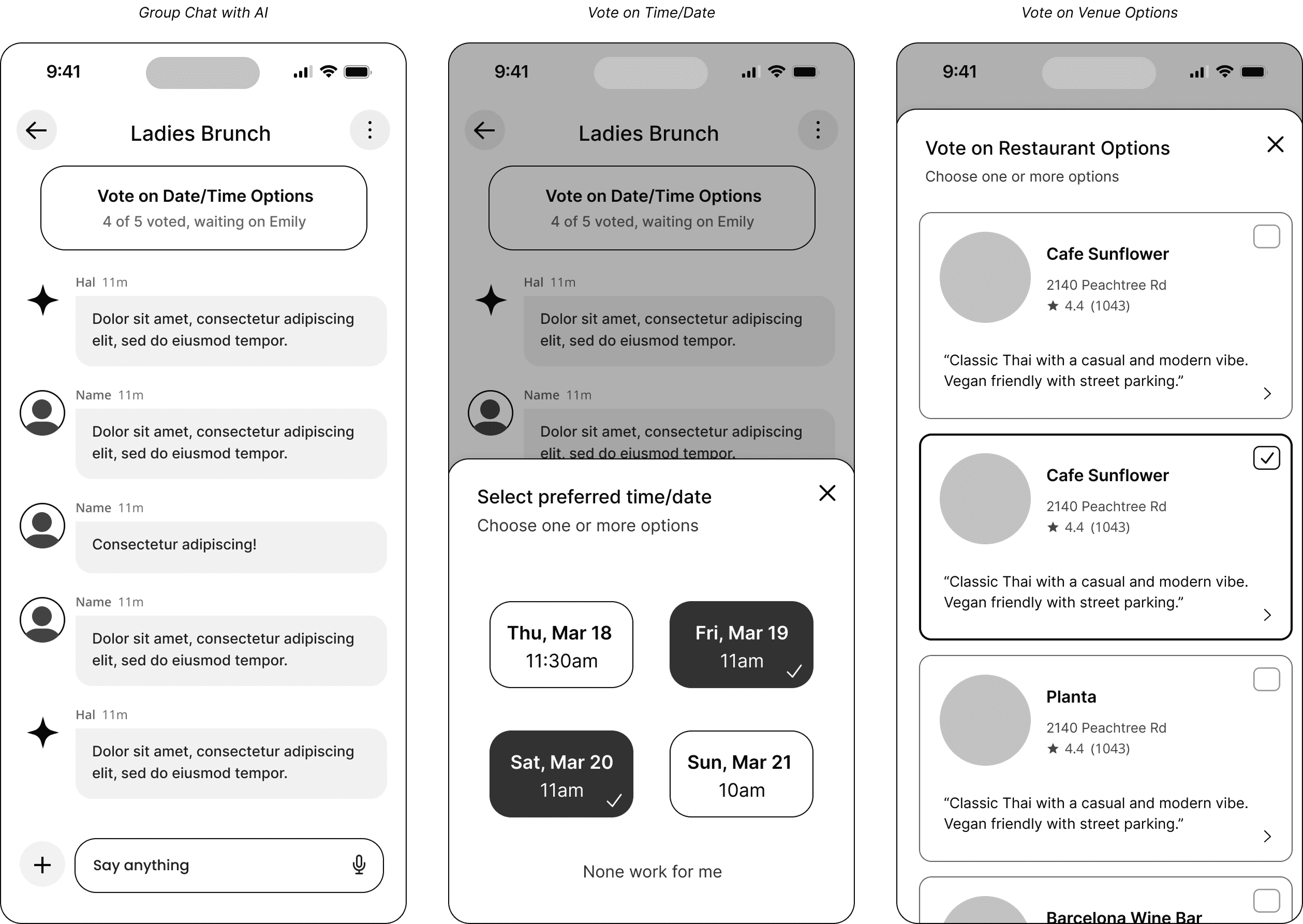 Group Chat with AI

9:41

Ladies Brunch

Vote on Date/Time Options
4 of 5 voted, waiting on Emily

Hal 11m
Dolor sit amet, consectetur adipiscing elit, sed do eiusmod tempor.

Name 11m
Dolor sit amet, consectetur adipiscing elit, sed do eiusmod tempor.

Name 11m
Consectetur adipiscing!

Name 11m
Dolor sit amet, consectetur adipiscing elit, sed do eiusmod tempor.

Hal 11m
Dolor sit amet, consectetur adipiscing elit, sed do eiusmod tempor.

Say anything

Vote on Time/Date

9:41

Ladies Brunch

Vote on Date/Time Options
4 of 5 voted, waiting on Emily

Hal 11m
Dolor sit amet, consectetur adipiscing elit, sed do eiusmod tempor.

Name 11m
Dolor sit amet, consectetur adipiscing elit, sed do eiusmod tempor.

Select preferred time/date
Choose one or more options

Thu, Mar 18
11:30am

Fri, Mar 19
11am

Sat, Mar 20
11am

Sun, Mar 21
10am

None work for me

Vote on Venue Options

9:41

Vote on Restaurant Options
Choose one or more options

Cafe Sunflower
2140 Peachtree Rd
★ 4.4 (1043)
“Classic Thai with a casual and modern vibe. Vegan friendly with street parking.”

Cafe Sunflower
2140 Peachtree Rd
★ 4.4 (1043)
“Classic Thai with a casual and modern vibe. Vegan friendly with street parking.”

Planta
2140 Peachtree Rd
★ 4.4 (1043)
“Classic Thai with a casual and modern vibe. Vegan friendly with street parking.”

Barcelona Wine Bar