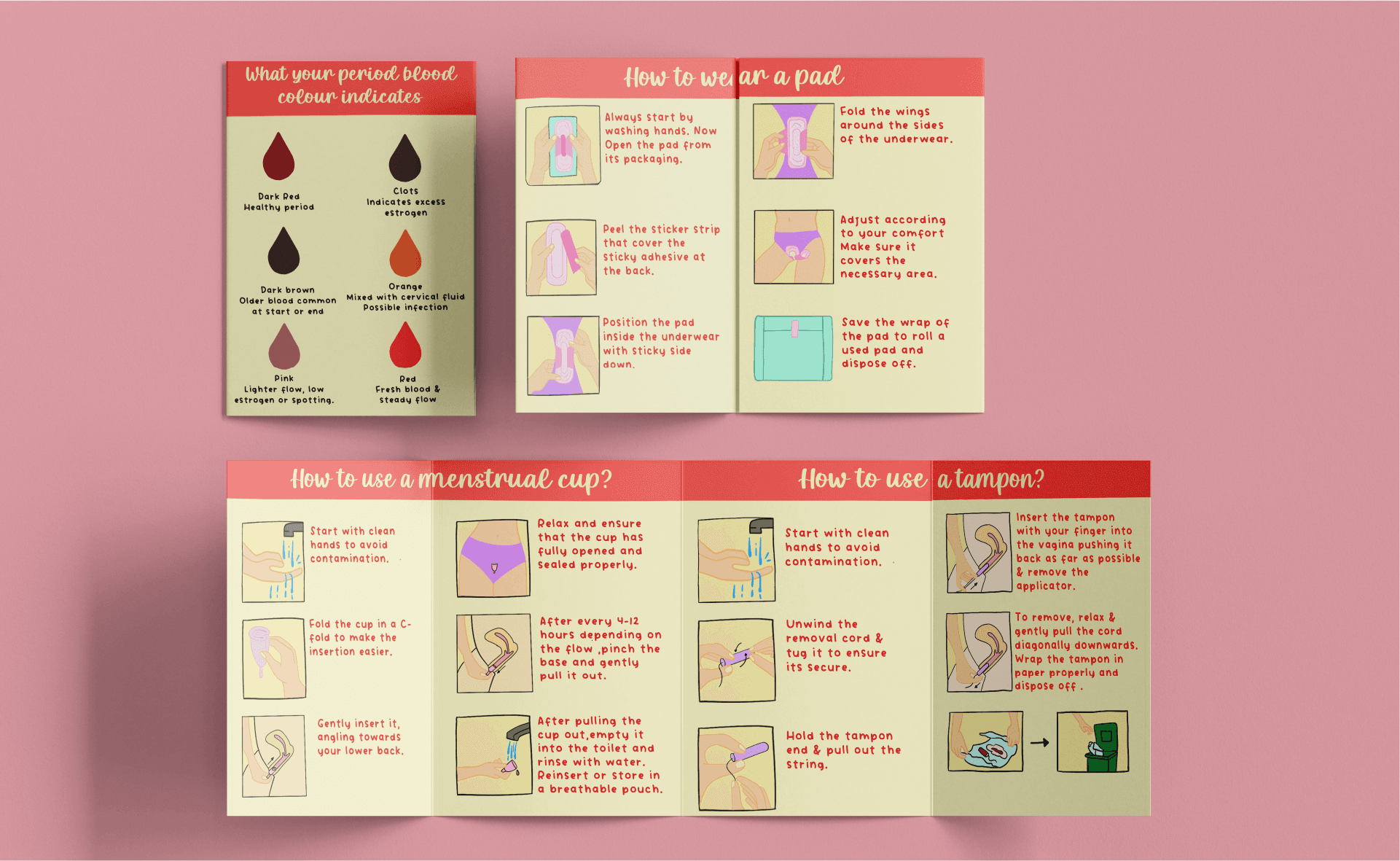 What your period blood colour indicates

Dark Red
Healthy period

Clots
Indicates excess estrogen

Dark brown
Older blood common at start or end

Orange
Mixed with cervical fluid
Possible infection

Pink
Lighter flow, low estrogen or spotting.

Red
Fresh blood & steady flow

How to wear a pad

Always start by washing hands. Now Open the pad from its packaging.

Peel the sticker strip that cover the sticky adhesive at the back.

Position the pad inside the underwear with sticky side down.

Fold the wings around the sides of the underwear.

Adjust according to your comfort Make sure it covers the necessary area.

Save the wrap of the pad to roll a used pad and dispose off.

How to use a menstrual cup?

Start with clean hands to avoid contamination.

Fold the cup in a C-fold to make the insertion easier.

Gently insert it, angling towards your lower back.

Relax and ensure that the cup has fully opened and sealed properly.

After every 4-12 hours depending on the flow ,pinch the base and gently pull it out.

After pulling the cup out,empty it into the toilet and rinse with water. Reinsert or store in a breathable pouch.

How to use a tampon?

Start with clean hands to avoid contamination.

Unwind the removal cord & tug it to ensure its secure.

Hold the tampon end & pull out the string.

Insert the tampon with your finger into the vagina pushing it back as far as possible & remove the applicator.

To remove, relax & gently pull the cord diagonally downwards. Wrap the tampon in paper properly and dispose off .