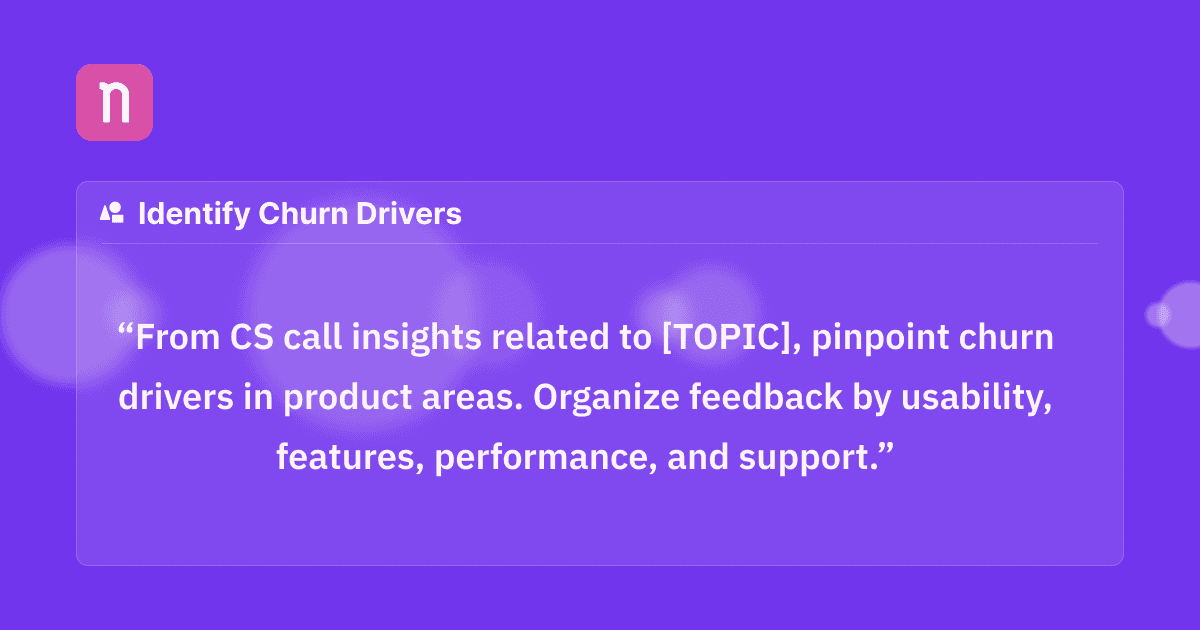 n

Identify Churn Drivers

"From CS call insights related to [TOPIC], pinpoint churn drivers in product areas. Organize feedback by usability, features, performance, and support."