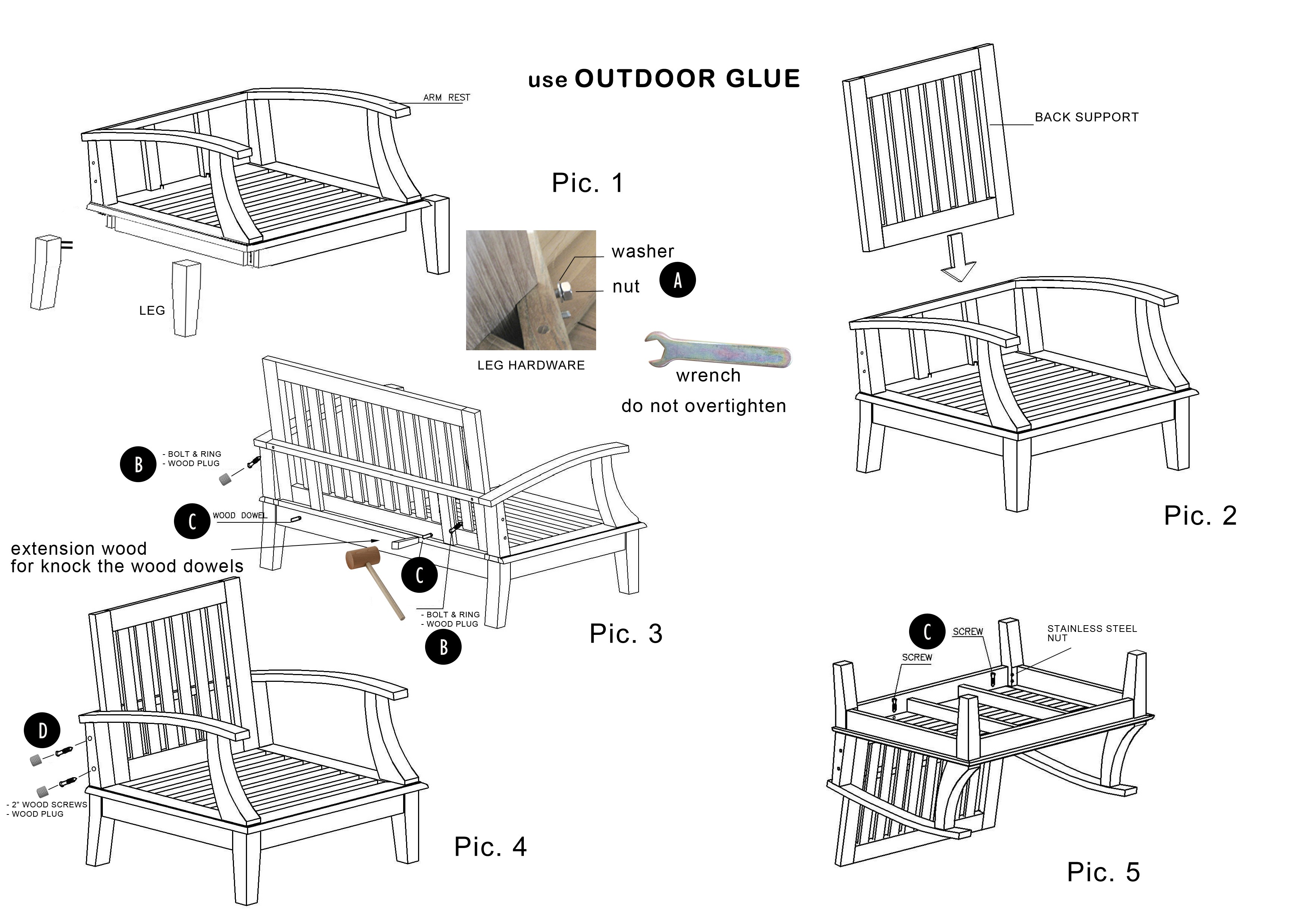 use OUTDOOR GLUE

ARM REST

LEG

Pic. 1

washer

nut

A

LEG HARDWARE

wrench

do not overtighten

BACK SUPPORT

Pic. 2

B
- BOLT & RING
- WOOD PLUG

C
WOOD DOWEL

extension wood
for knock the wood dowels

C

- BOLT & RING
- WOOD PLUG
B

Pic. 3

D

- 2" WOOD SCREWS
- WOOD PLUG

Pic. 4

C
SCREW
SCREW
STAINLESS STEEL NUT

Pic. 5