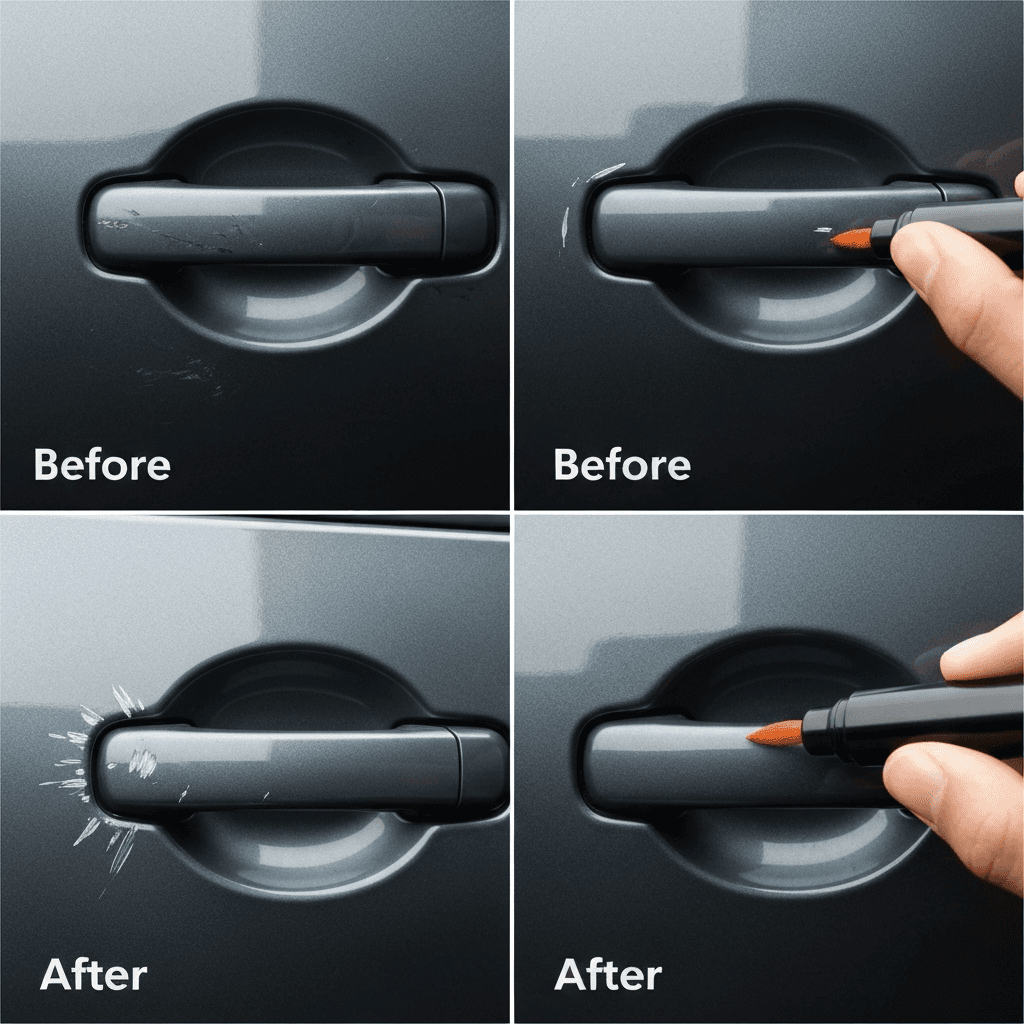 Before

Before

After

After