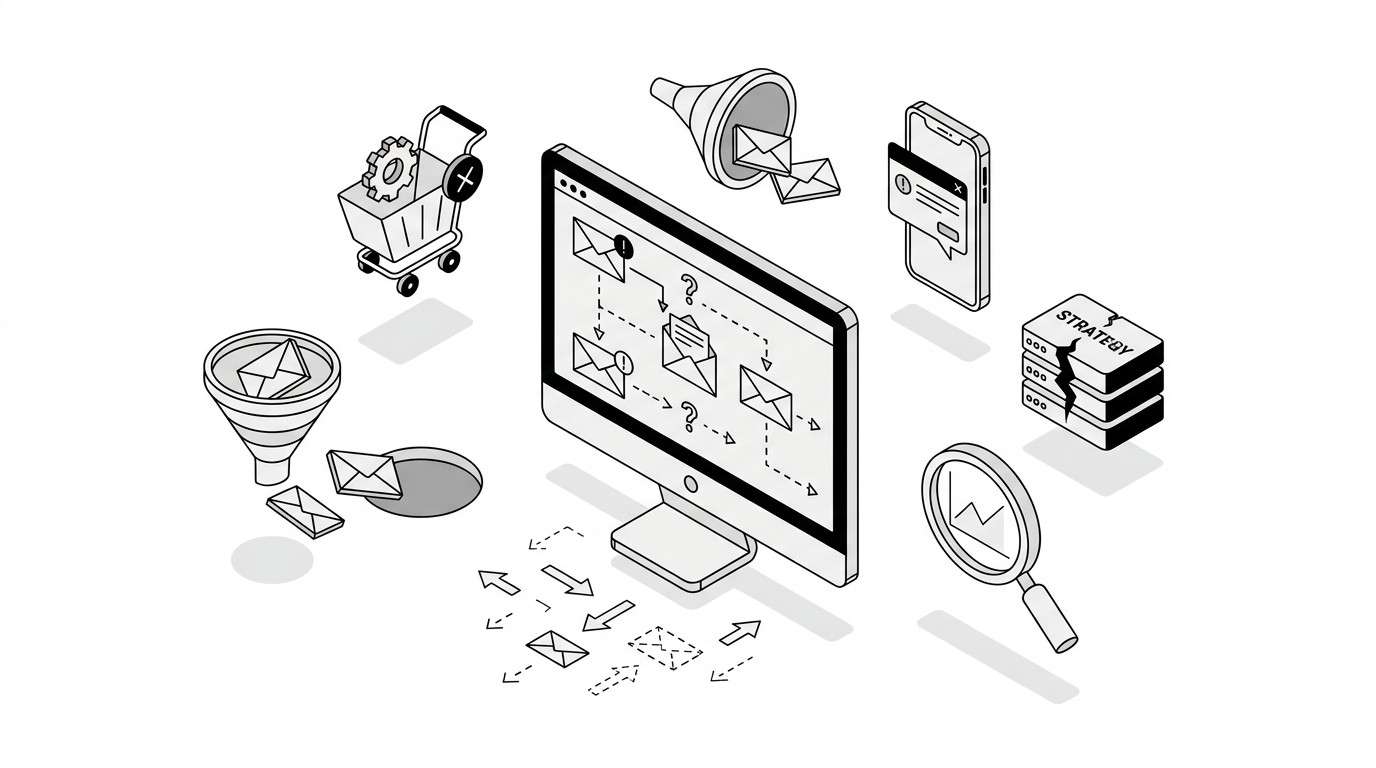 STRATEGY