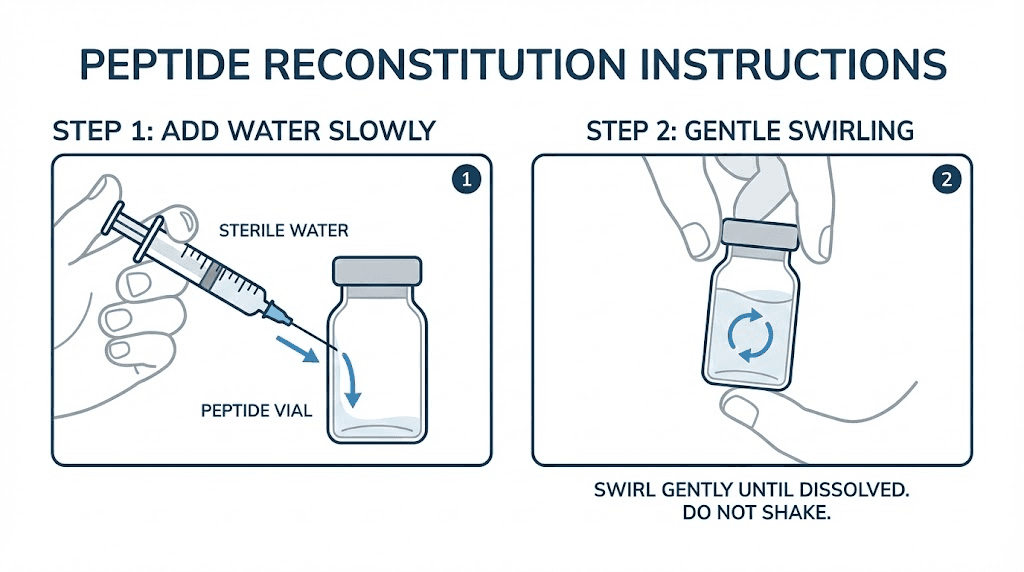 PEPTIDE RECONSTITUTION INSTRUCTIONS

STEP 1: ADD WATER SLOWLY

1

STERILE WATER

PEPTIDE VIAL

STEP 2: GENTLE SWIRLING

2

SWIRL GENTLY UNTIL DISSOLVED.
DO NOT SHAKE.