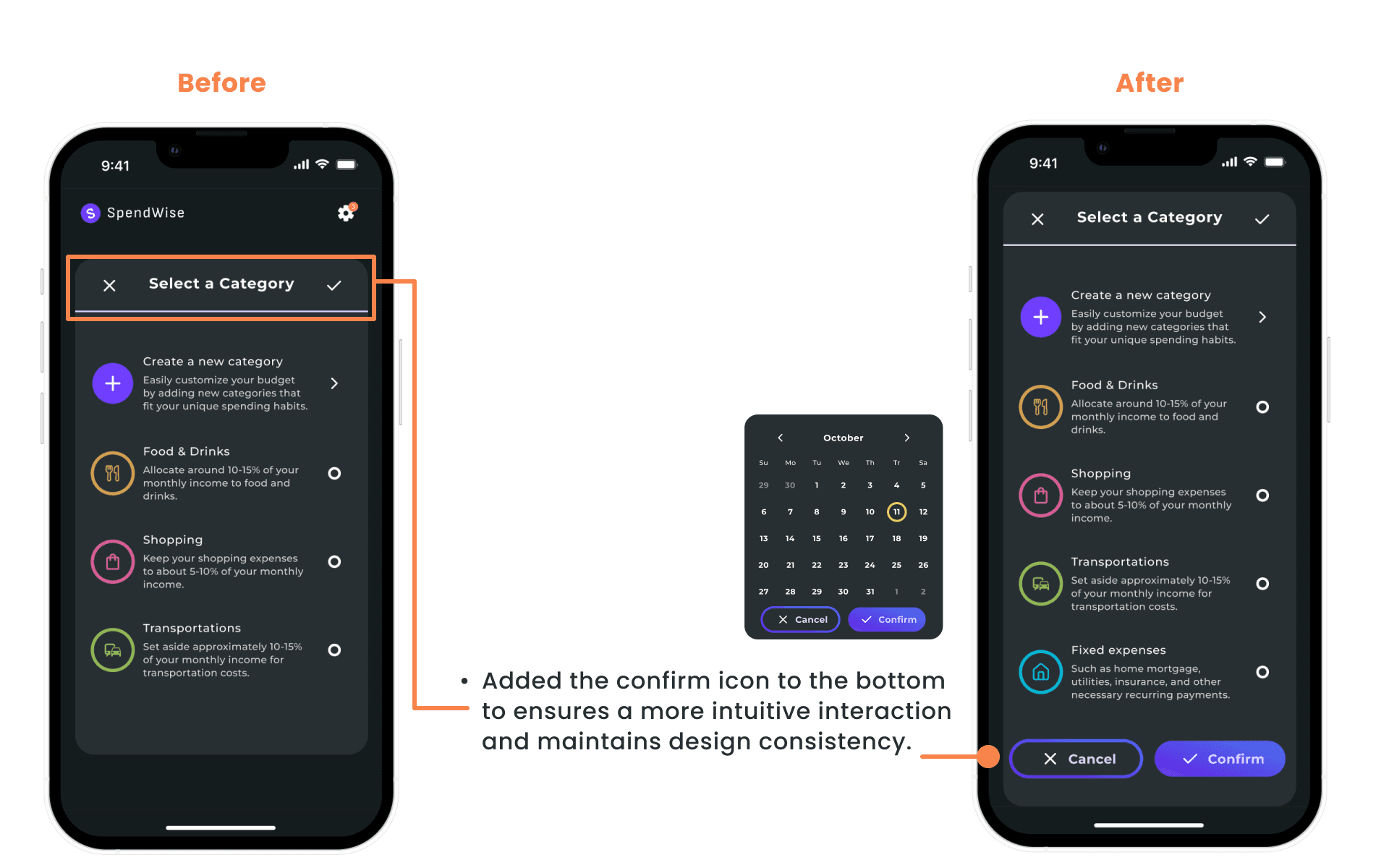 Before

9:41

SpendWise

Select a Category

Create a new category
Easily customize your budget by adding new categories that fit your unique spending habits.

Food & Drinks
Allocate around 10-15% of your monthly income to food and drinks.

Shopping
Keep your shopping expenses to about 5-10% of your monthly income.

Transportations
Set aside approximately 10-15% of your monthly income for transportation costs.

October

| Su | Mo | Tu | We | Th | Tr | Sa |
|---|---|---|---|---|---|---|
| 29 | 30 | 1 | 2 | 3 | 4 | 5 |
| 6 | 7 | 8 | 9 | 10 | 11 | 12 |
| 13 | 14 | 15 | 16 | 17 | 18 | 19 |
| 20 | 21 | 22 | 23 | 24 | 25 | 26 |
| 27 | 28 | 29 | 30 | 31 | 1 | 2 |

Cancel Confirm

• Added the confirm icon to the bottom to ensures a more intuitive interaction and maintains design consistency.

After

9:41

Select a Category

Create a new category
Easily customize your budget by adding new categories that fit your unique spending habits.

Food & Drinks
Allocate around 10-15% of your monthly income to food and drinks.

Shopping
Keep your shopping expenses to about 5-10% of your monthly income.

Transportations
Set aside approximately 10-15% of your monthly income for transportation costs.

Fixed expenses
Such as home mortgage, utilities, insurance, and other necessary recurring payments.

Cancel Confirm