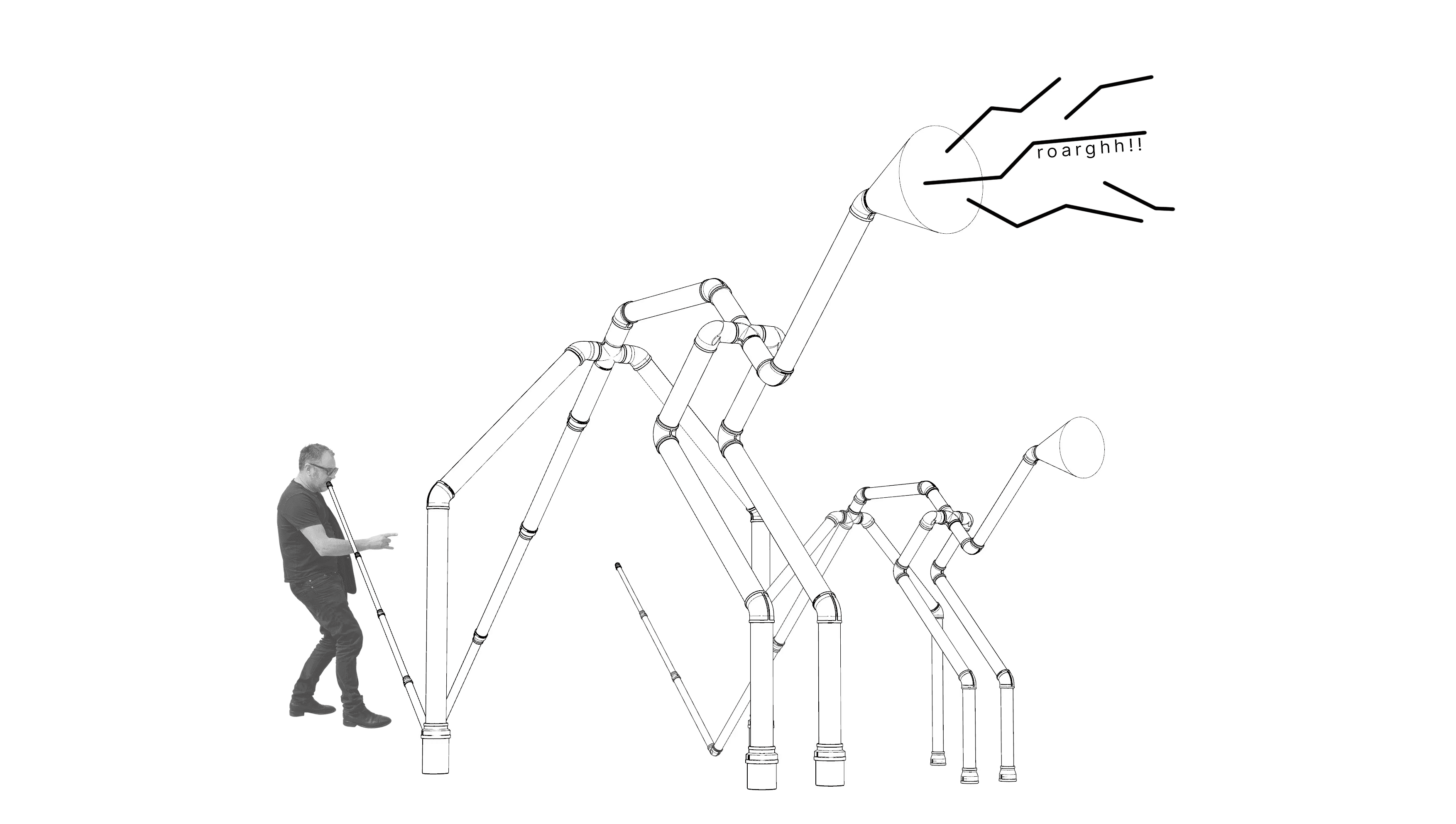 roarghh!!