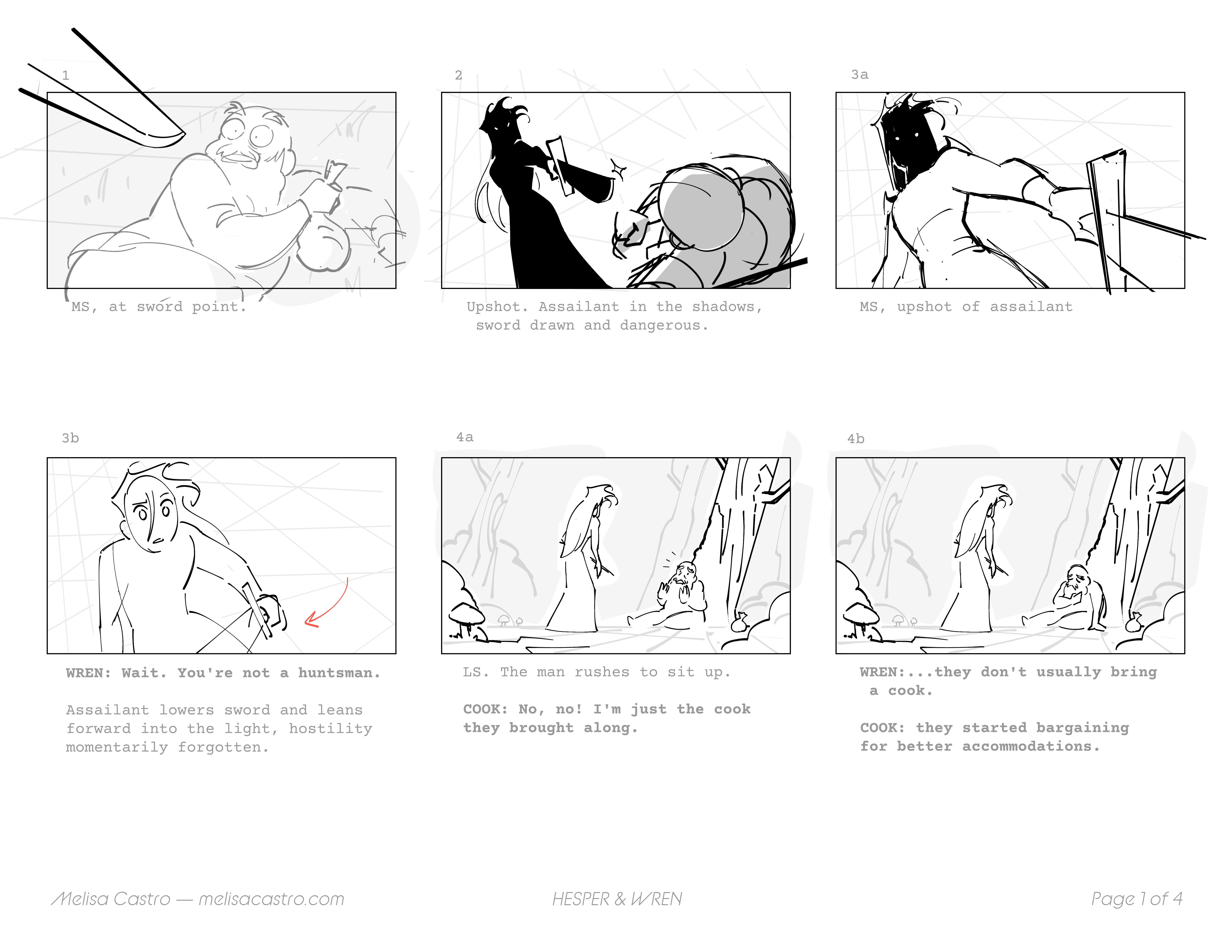 1

MS, at sword point.

2

Upshot. Assailant in the shadows, sword drawn and dangerous.

3a

MS, upshot of assailant

3b

WREN: Wait. You're not a huntsman.

Assailant lowers sword and leans forward into the light, hostility momentarily forgotten.

4a

LS. The man rushes to sit up.

COOK: No, no! I'm just the cook they brought along.

4b

WREN:...they don't usually bring a cook.

COOK: they started bargaining for better accommodations.

Melisa Castro — melisacastro.com

HESPER & WREN

Page 1 of 4