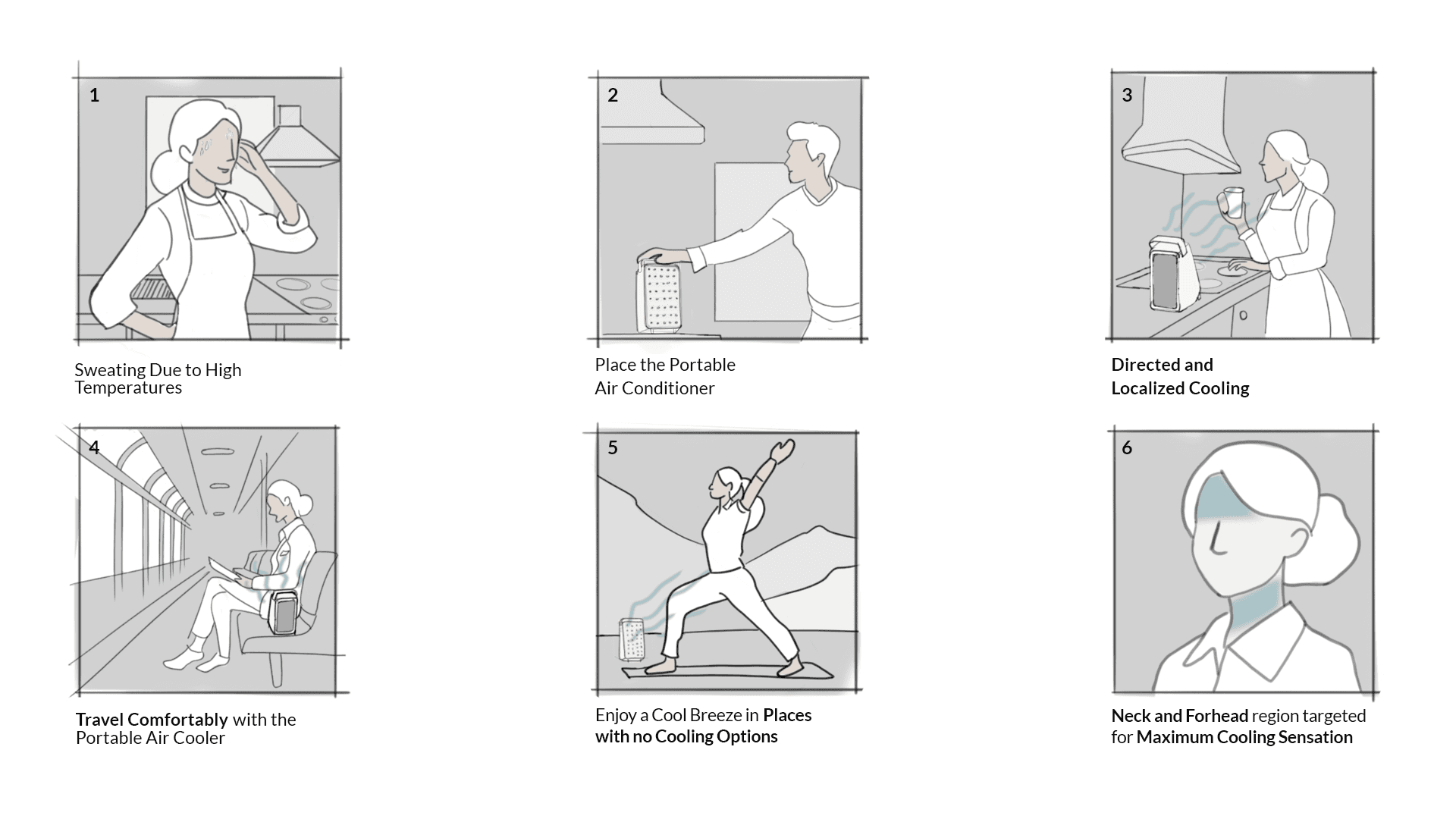 1

Sweating Due to High Temperatures

2

Place the Portable Air Conditioner

3

Directed and Localized Cooling

4

Travel Comfortably with the Portable Air Cooler

5

Enjoy a Cool Breeze in Places with no Cooling Options

6

Neck and Forhead region targeted for Maximum Cooling Sensation