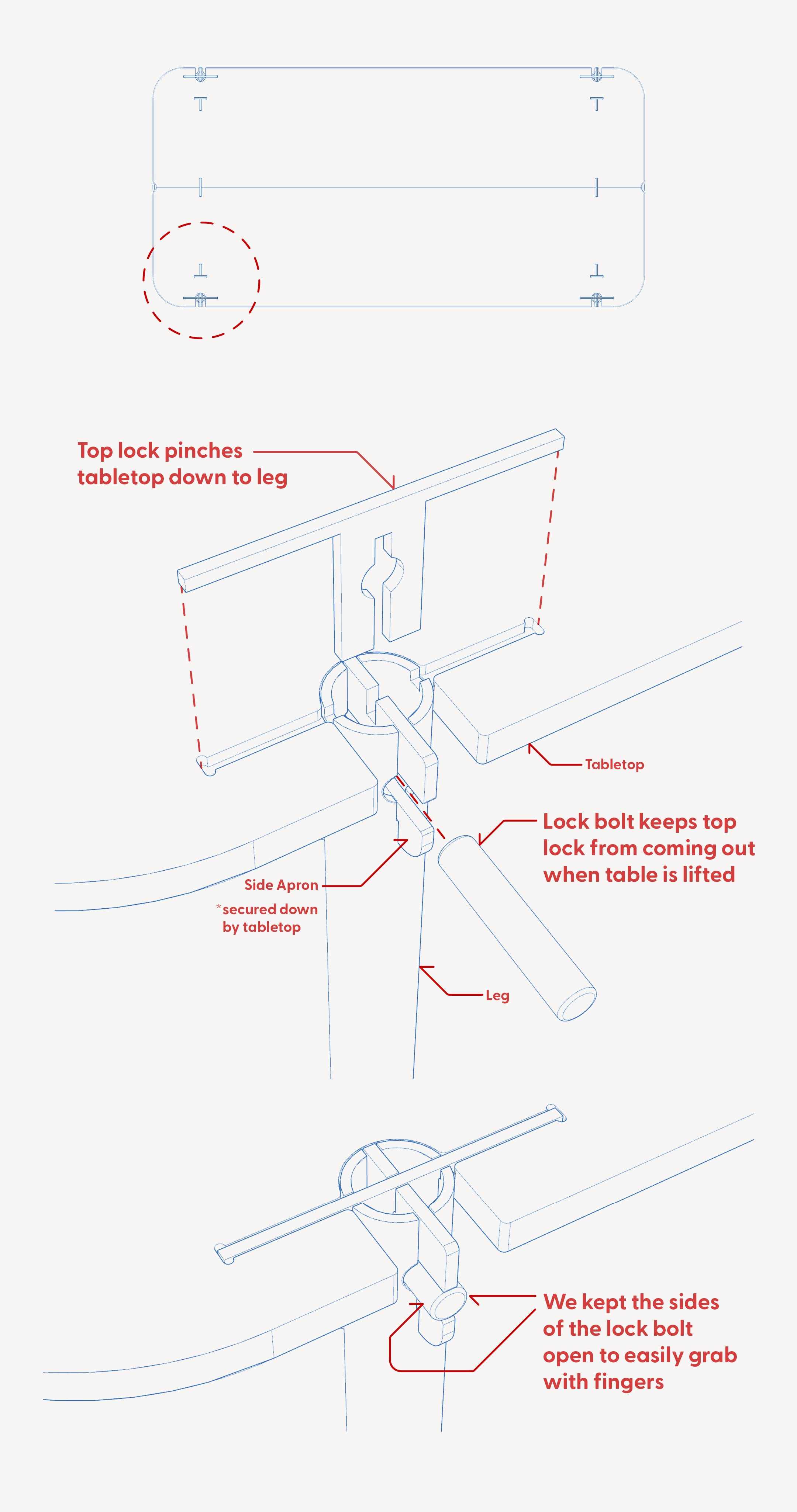 Top lock pinches tabletop down to leg

Tabletop

Lock bolt keeps top lock from coming out when table is lifted

Side Apron

*secured down by tabletop

Leg

We kept the sides of the lock bolt open to easily grab with fingers