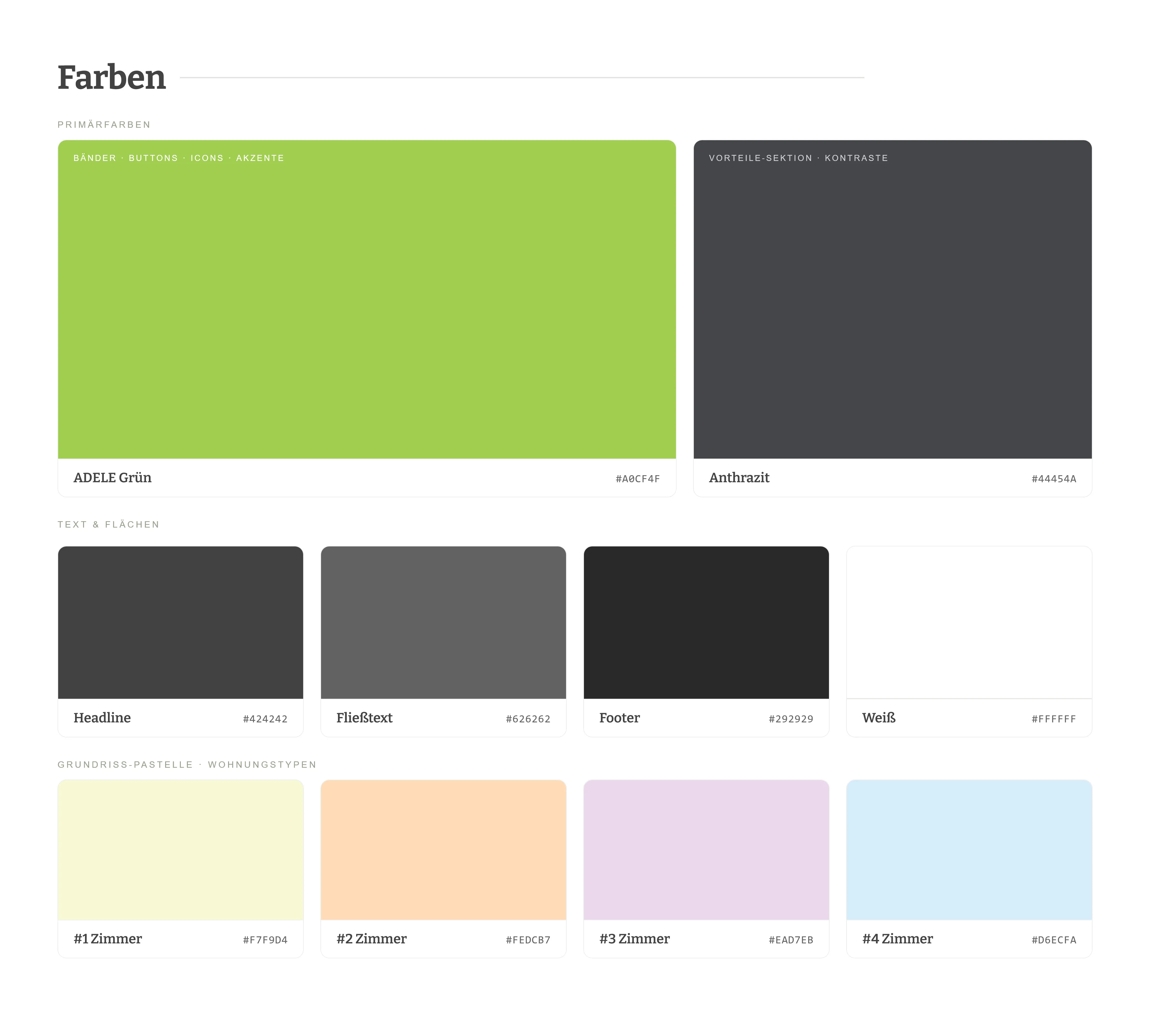 Farben

PRIMÄRFARBEN

BÄNDER · BUTTONS · ICONS · AKZENTE

ADELE Grün #A0CF4F

VORTEILE-SEKTION · KONTRASTE

Anthrazit #44454A

TEXT & FLÄCHEN

Headline #424242

Fließtext #626262

Footer #292929

Weiß #FFFFFF

GRUNDRISS-PASTELLE · WOHNUNGSTYPEN

#1 Zimmer #F7F9D4

#2 Zimmer #FEDCB7

#3 Zimmer #EAD7EB

#4 Zimmer #D6ECFA