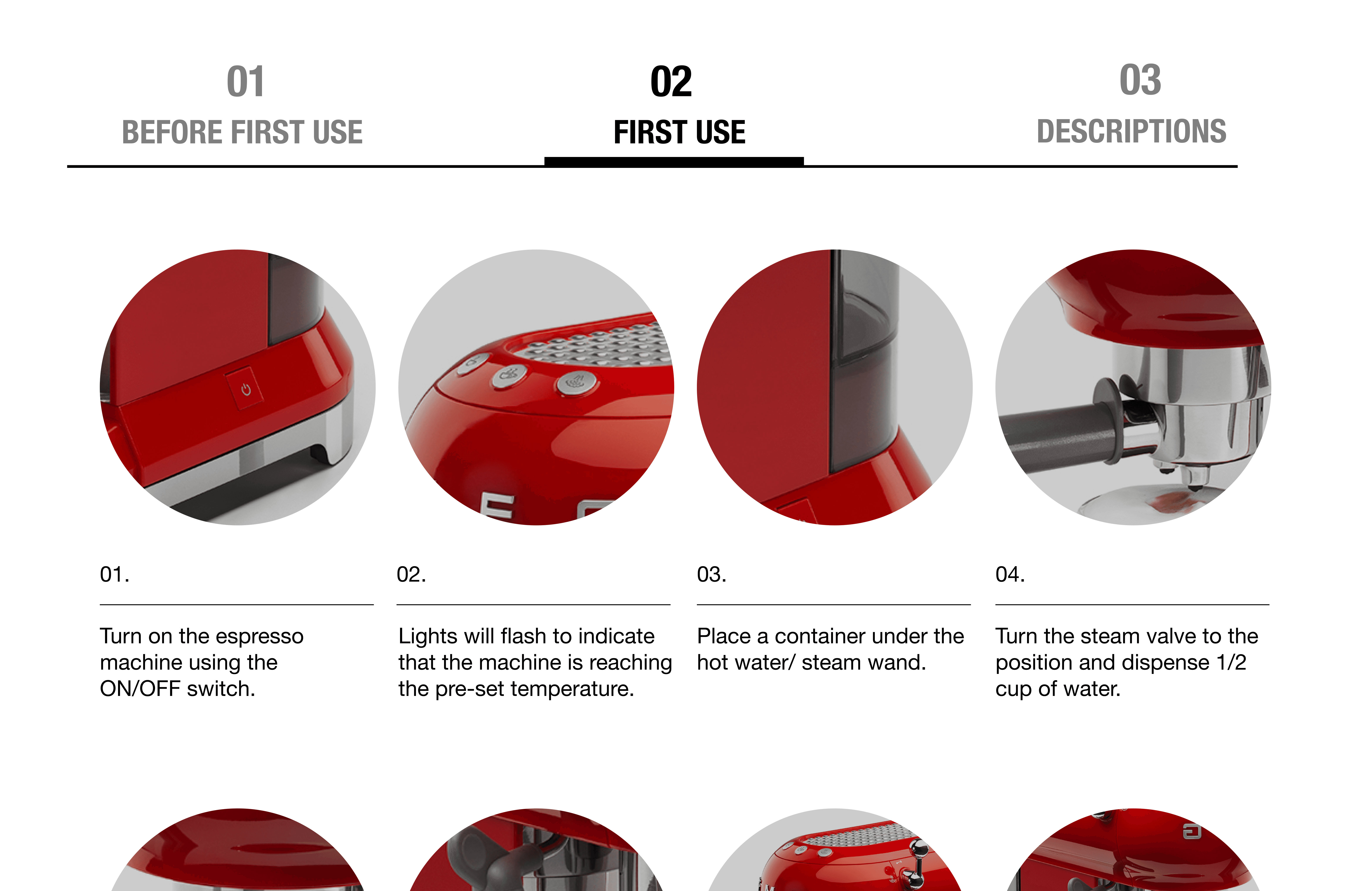 01
BEFORE FIRST USE

02
FIRST USE

03
DESCRIPTIONS

01.

Turn on the espresso machine using the ON/OFF switch.

02.

Lights will flash to indicate that the machine is reaching the pre-set temperature.

03.

Place a container under the hot water/ steam wand.

04.

Turn the steam valve to the position and dispense 1/2 cup of water.