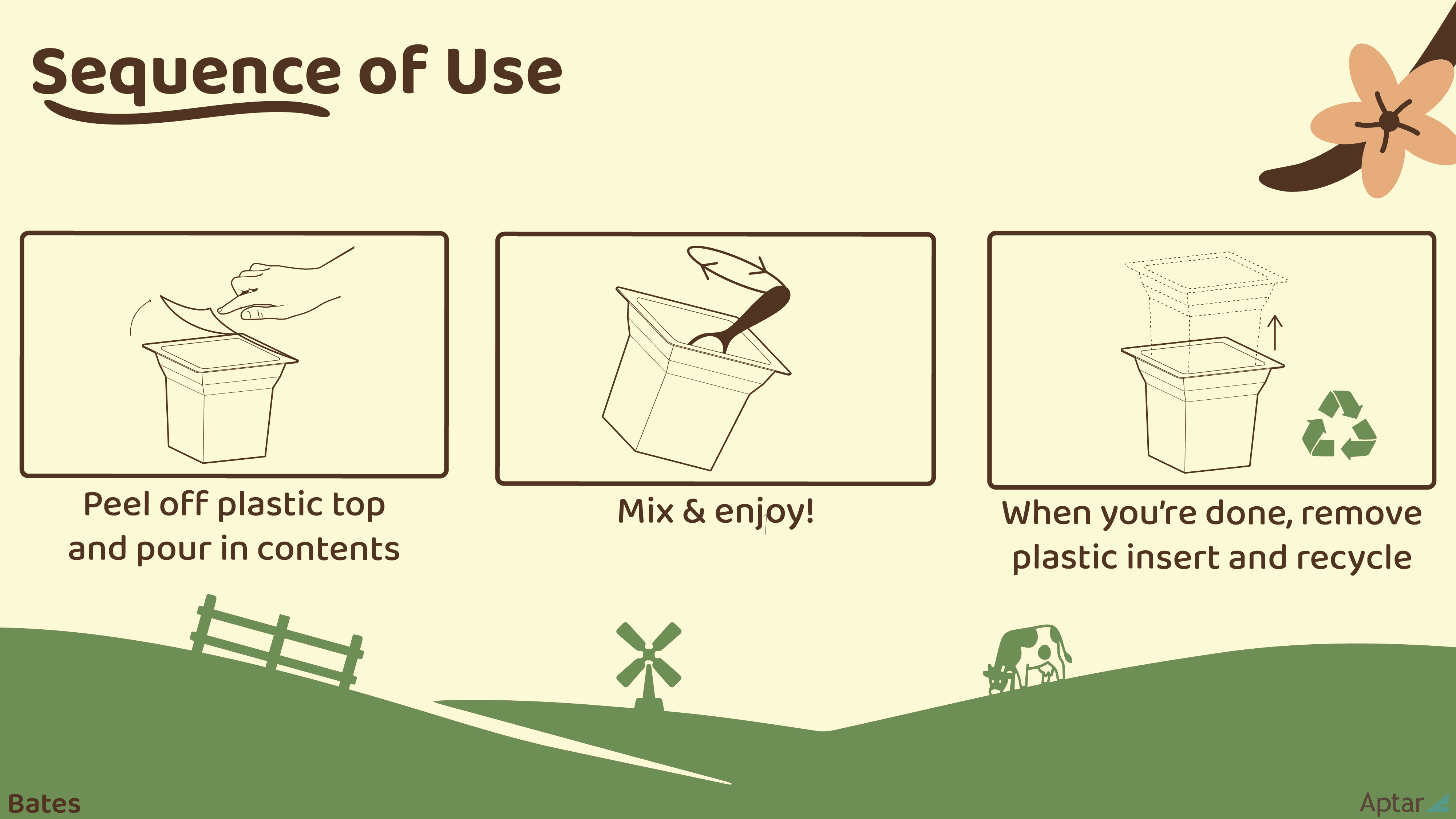 Sequence of Use

Peel off plastic top and pour in contents

Mix & enjoy!

When you're done, remove plastic insert and recycle

Bates

Aptar