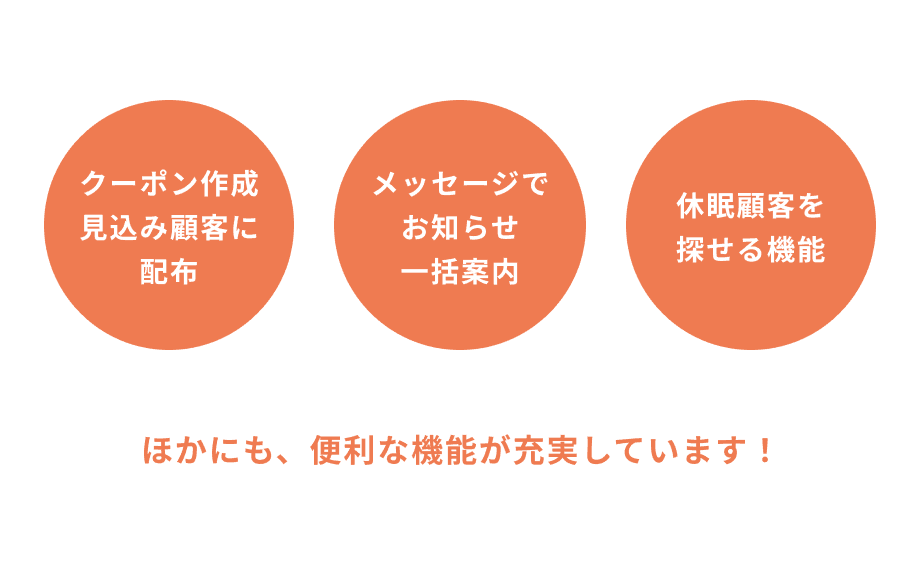 クーポン作成
見込み顧客に
配布

メッセージで
お知らせ
一括案内

休眠顧客を
探せる機能

ほかにも、便利な機能が充実しています！