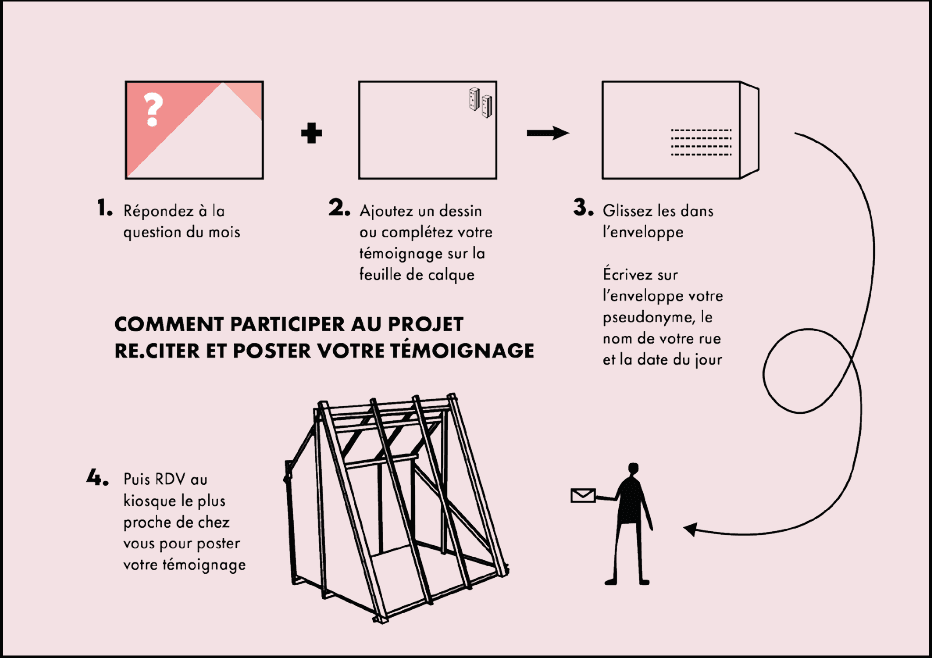 ?

+

1. Répondez à la question du mois

2. Ajoutez un dessin ou complétez votre témoignage sur la feuille de calque

3. Glissez les dans l'enveloppe

Écrivez sur l'enveloppe votre pseudonyme, le nom de votre rue et la date du jour

COMMENT PARTICIPER AU PROJET RE.CITER ET POSTER VOTRE TÉMOIGNAGE

4. Puis RDV au kiosque le plus proche de chez vous pour poster votre témoignage