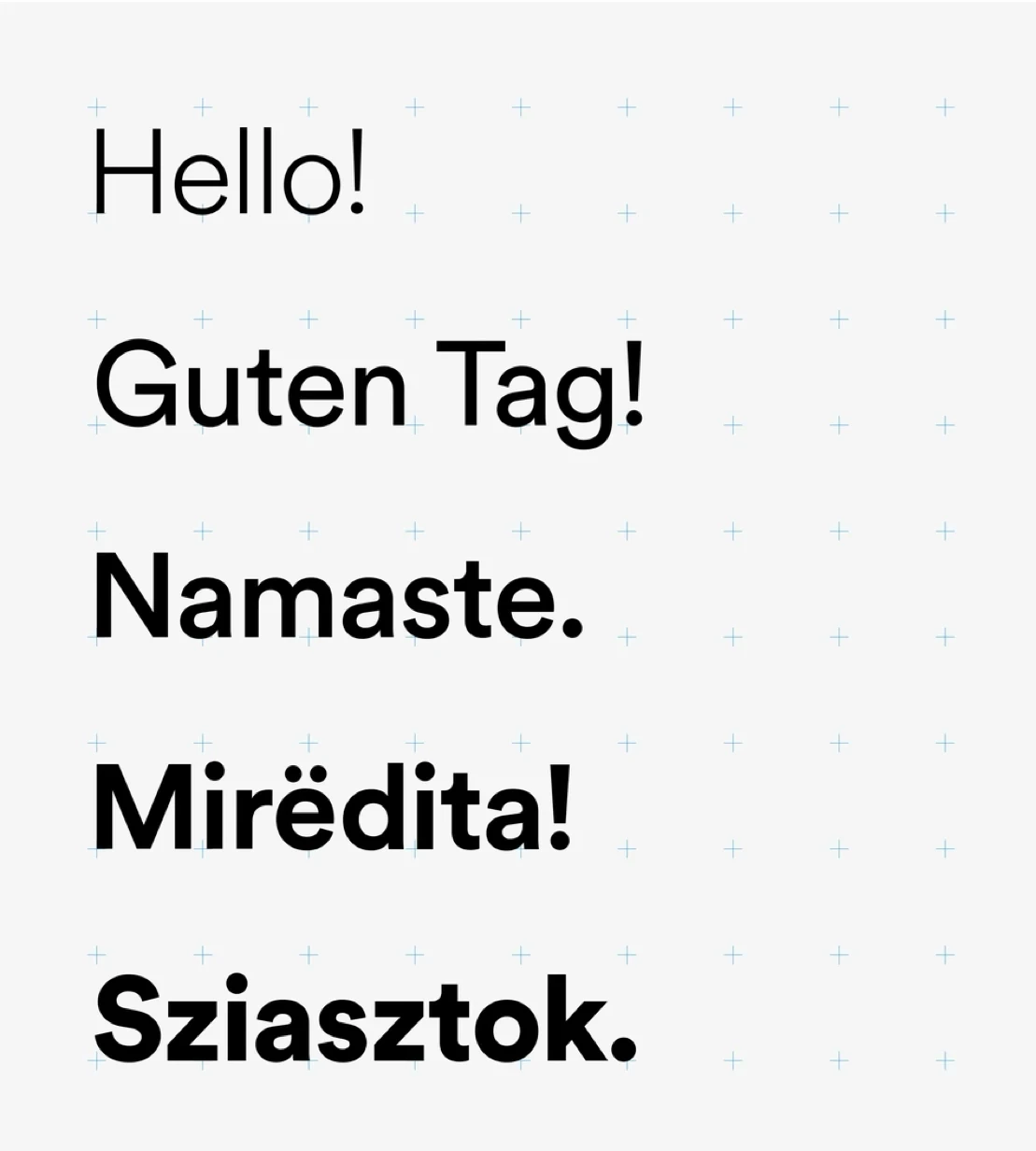 Hello!

Guten Tag!

Namaste.

Mirëdita!

Sziasztok.