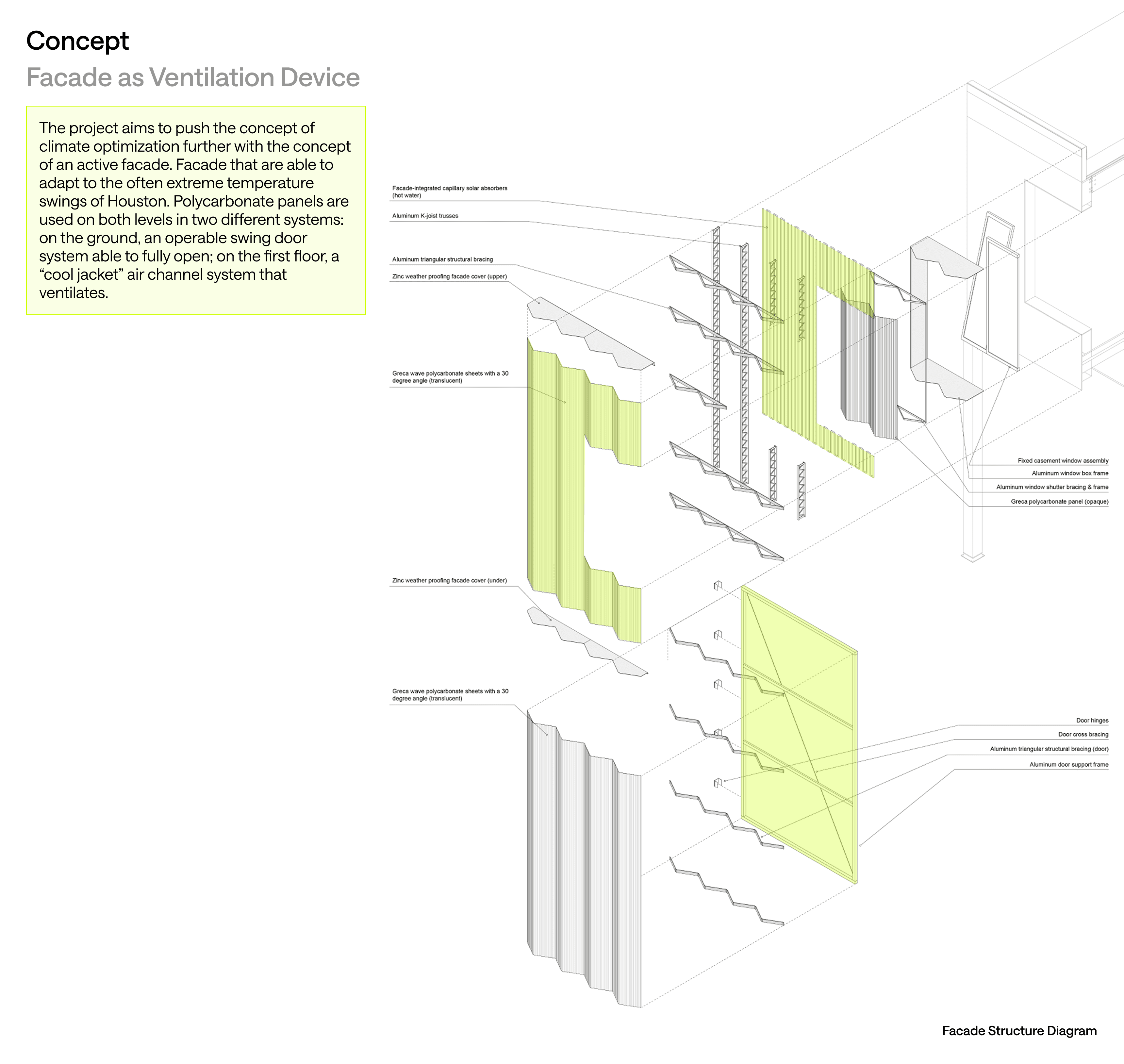 Concept

Facade as Ventilation Device

The project aims to push the concept of climate optimization further with the concept of an active facade. Facade that are able to adapt to the often extreme temperature swings of Houston. Polycarbonate panels are used on both levels in two different systems: on the ground, an operable swing door system able to fully open; on the first floor, a “cool jacket” air channel system that ventilates.

Facade-integrated capillary solar absorbers (hot water)

Aluminum K-joist trusses

Aluminum triangular structural bracing

Zinc weather proofing facade cover (upper)

Greca wave polycarbonate sheets with a 30 degree angle (translucent)

Zinc weather proofing facade cover (under)

Greca wave polycarbonate sheets with a 30 degree angle (translucent)

Fixed casement window assembly

Aluminum window box frame

Aluminum window shutter bracing & frame

Greca polycarbonate panel (opaque)

Door hinges

Door cross bracing

Aluminum triangular structural bracing (door)

Aluminum door support frame

Facade Structure Diagram