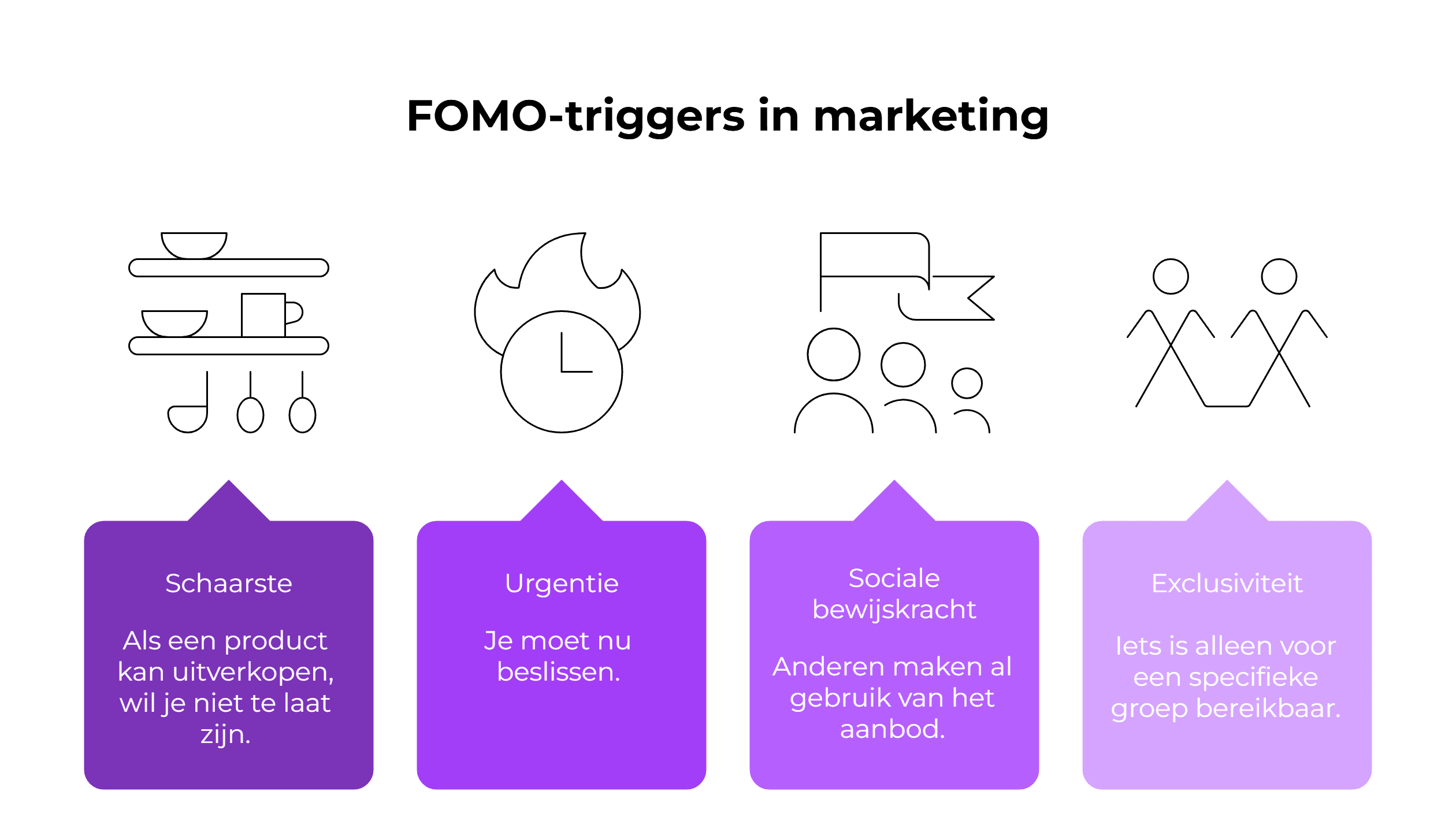 FOMO-triggers in marketing

Schaarste

Als een product kan uitverkopen, wil je niet te laat zijn.

Urgentie

Je moet nu beslissen.

Sociale bewijskracht

Anderen maken al gebruik van het aanbod.

Exclusiviteit

Iets is alleen voor een specifieke groep bereikbaar.