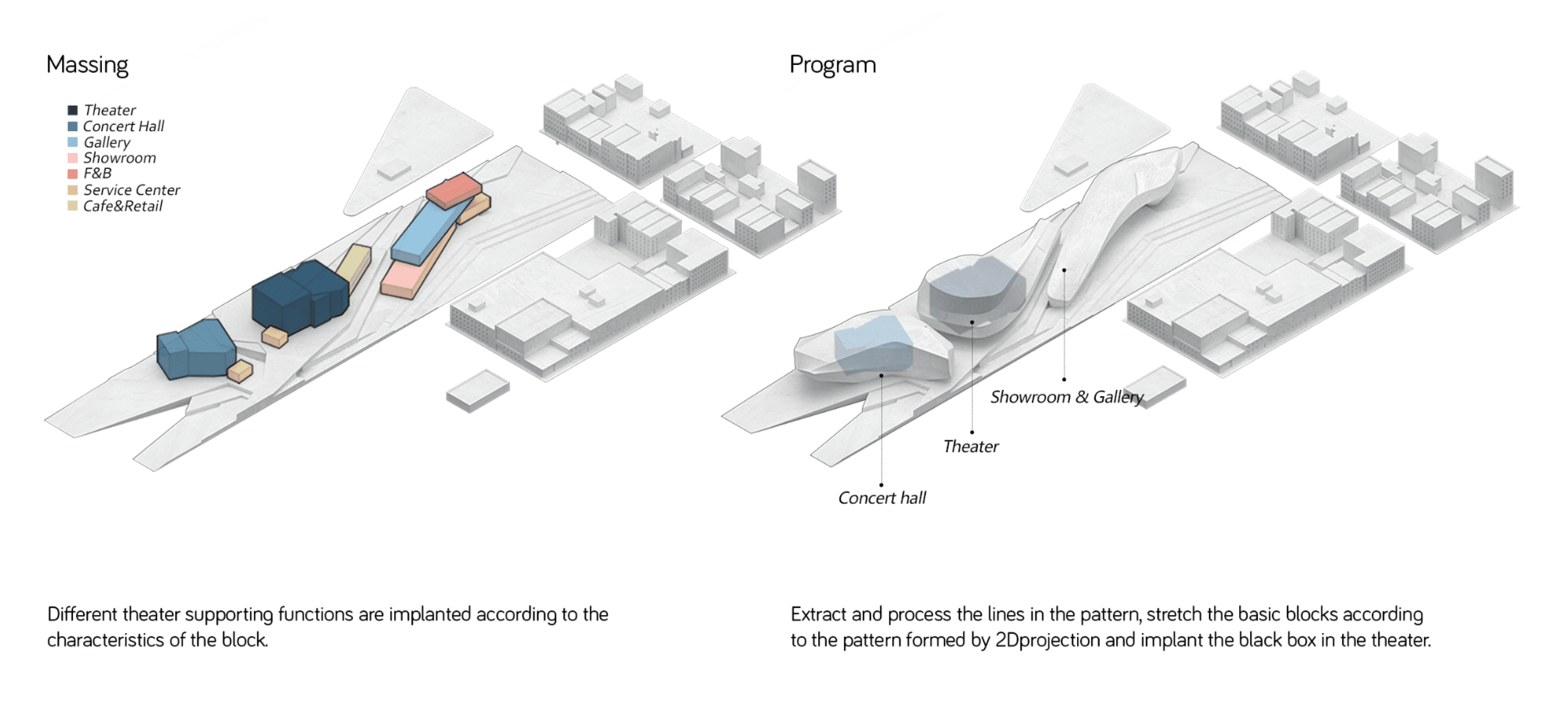 Massing

Theater
Concert Hall
Gallery
Showroom
F&B
Service Center
Cafe&Retail

Different theater supporting functions are implanted according to the characteristics of the block.

Program

Showroom & Gallery
Theater
Concert hall

Extract and process the lines in the pattern, stretch the basic blocks according to the pattern formed by 2Dprojection and implant the black box in the theater.