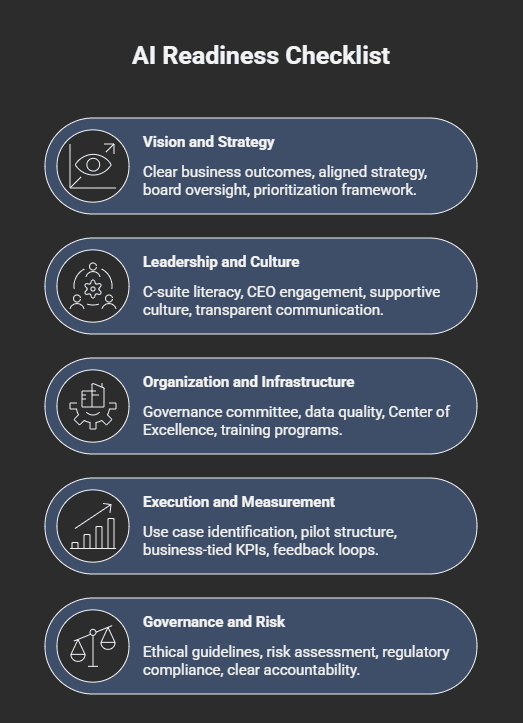 AI Readiness Checklist

Vision and Strategy

Clear business outcomes, aligned strategy, board oversight, prioritization framework.

Leadership and Culture

C-suite literacy, CEO engagement, supportive culture, transparent communication.

Organization and Infrastructure

Governance committee, data quality, Center of Excellence, training programs.

Execution and Measurement

Use case identification, pilot structure, business-tied KPIs, feedback loops.

Governance and Risk

Ethical guidelines, risk assessment, regulatory compliance, clear accountability.