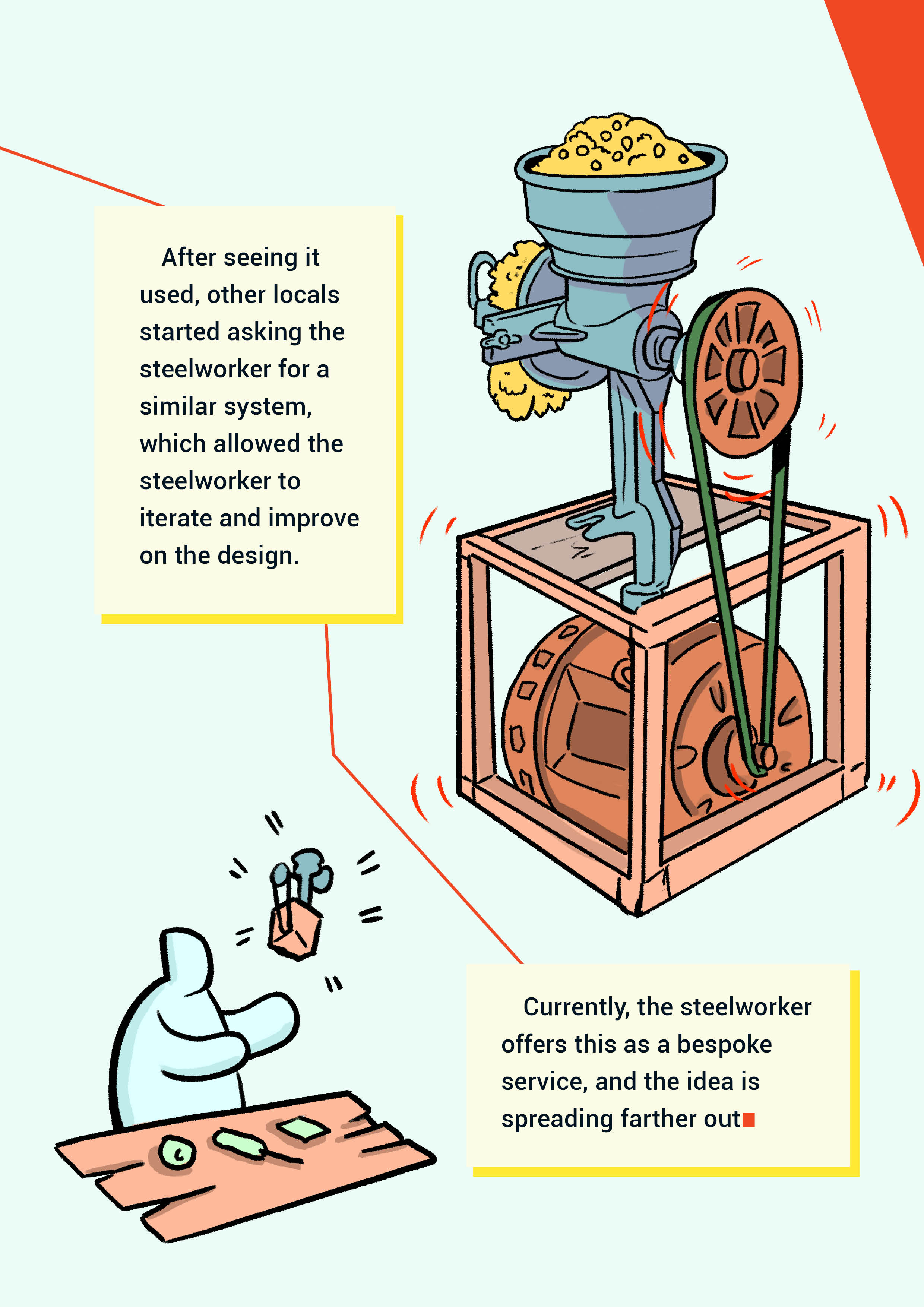 After seeing it used, other locals started asking the steelworker for a similar system, which allowed the steelworker to iterate and improve on the design.

Currently, the steelworker offers this as a bespoke service, and the idea is spreading farther out