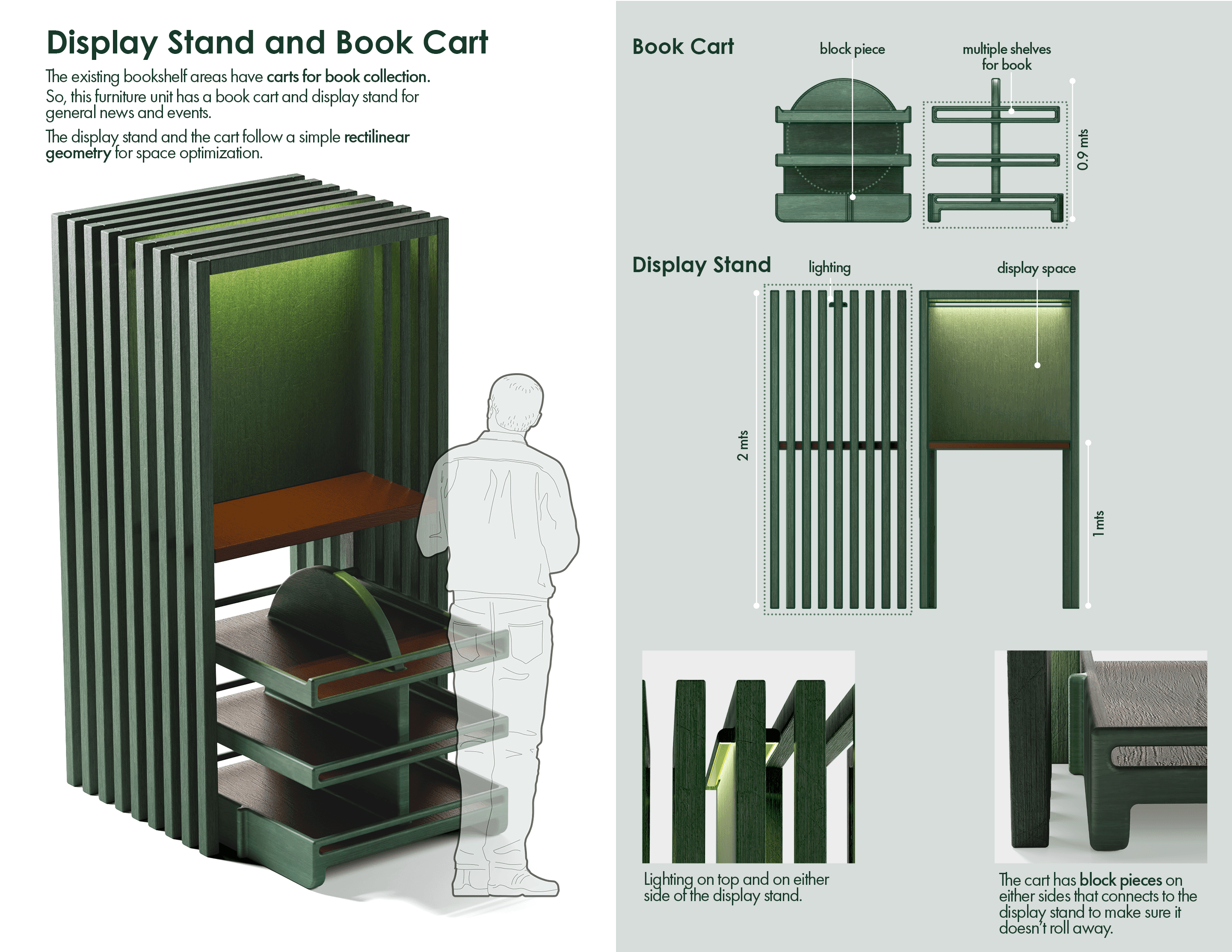 Display Stand and Book Cart

The existing bookshelf areas have carts for book collection. So, this furniture unit has a book cart and display stand for general news and events.

The display stand and the cart follow a simple rectilinear geometry for space optimization.

Book Cart

block piece

multiple shelves for book

0.9 mts

Display Stand

lighting

display space

2 mts

1 mts

Lighting on top and on either side of the display stand.

The cart has block pieces on either sides that connects to the display stand to make sure it doesn't roll away.