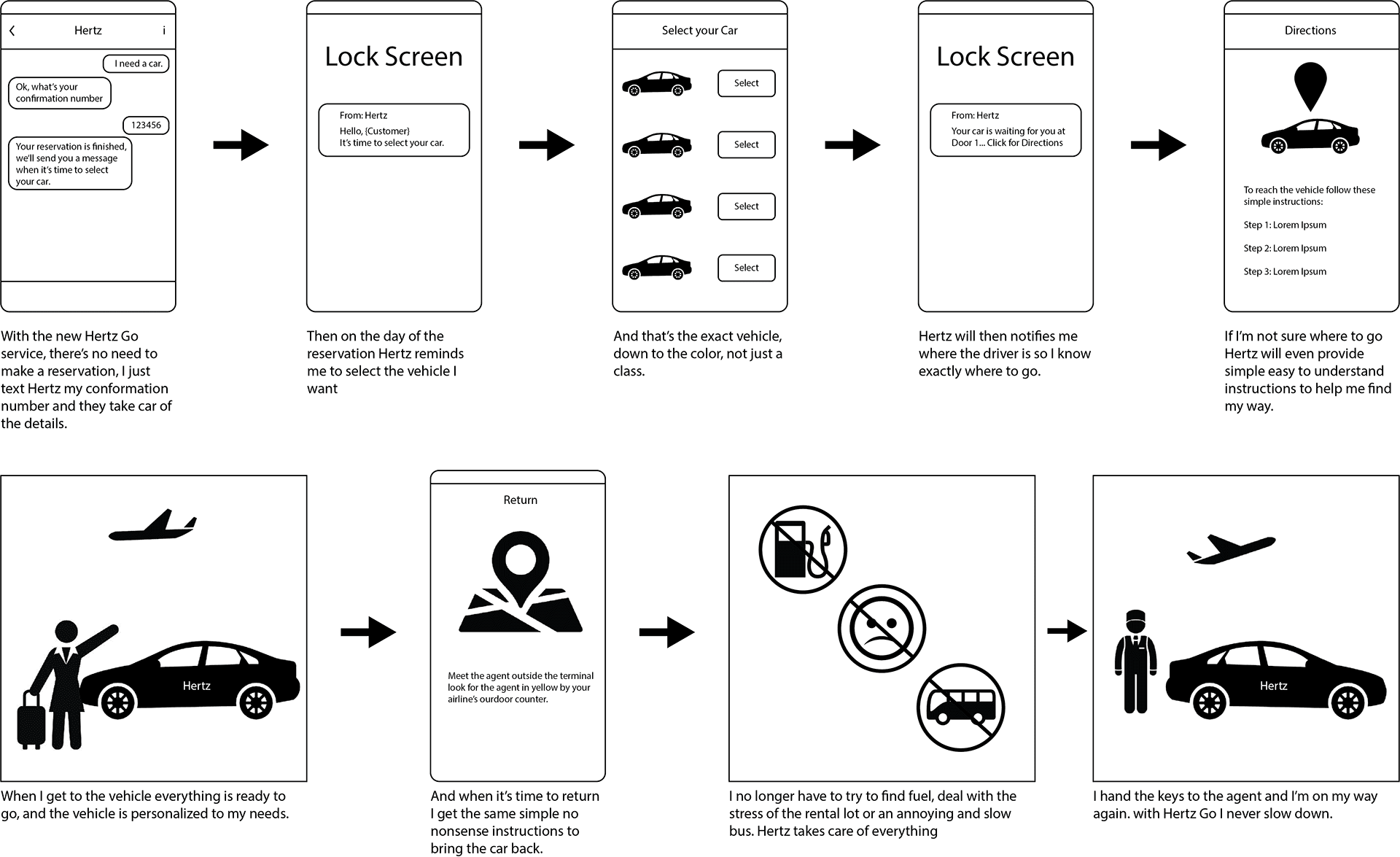 Hertz

i

I need a car.

Ok, what's your confirmation number

123456

Your reservation is finished, we'll send you a message when it's time to select your car.

With the new Hertz Go service, there's no need to make a reservation, I just text Hertz my conformation number and they take car of the details.

Lock Screen

From: Hertz
Hello, {Customer}
It's time to select your car.

Then on the day of the reservation Hertz reminds me to select the vehicle I want

Select your Car

Select

Select

Select

Select

And that's the exact vehicle, down to the color, not just a class.

Lock Screen

From: Hertz
Your car is waiting for you at Door 1... Click for Directions

Hertz will then notifies me where the driver is so I know exactly where to go.

Directions

To reach the vehicle follow these simple instructions:

Step 1: Lorem Ipsum

Step 2: Lorem Ipsum

Step 3: Lorem Ipsum

If I'm not sure where to go Hertz will even provide simple easy to understand instructions to help me find my way.

Hertz

When I get to the vehicle everything is ready to go, and the vehicle is personalized to my needs.

Return

Meet the agent outside the terminal look for the agent in yellow by your airline's ourdoor counter.

And when it's time to return I get the same simple no nonsense instructions to bring the car back.

I no longer have to try to find fuel, deal with the stress of the rental lot or an annoying and slow bus. Hertz takes care of everything

Hertz

I hand the keys to the agent and I'm on my way again. with Hertz Go I never slow down.