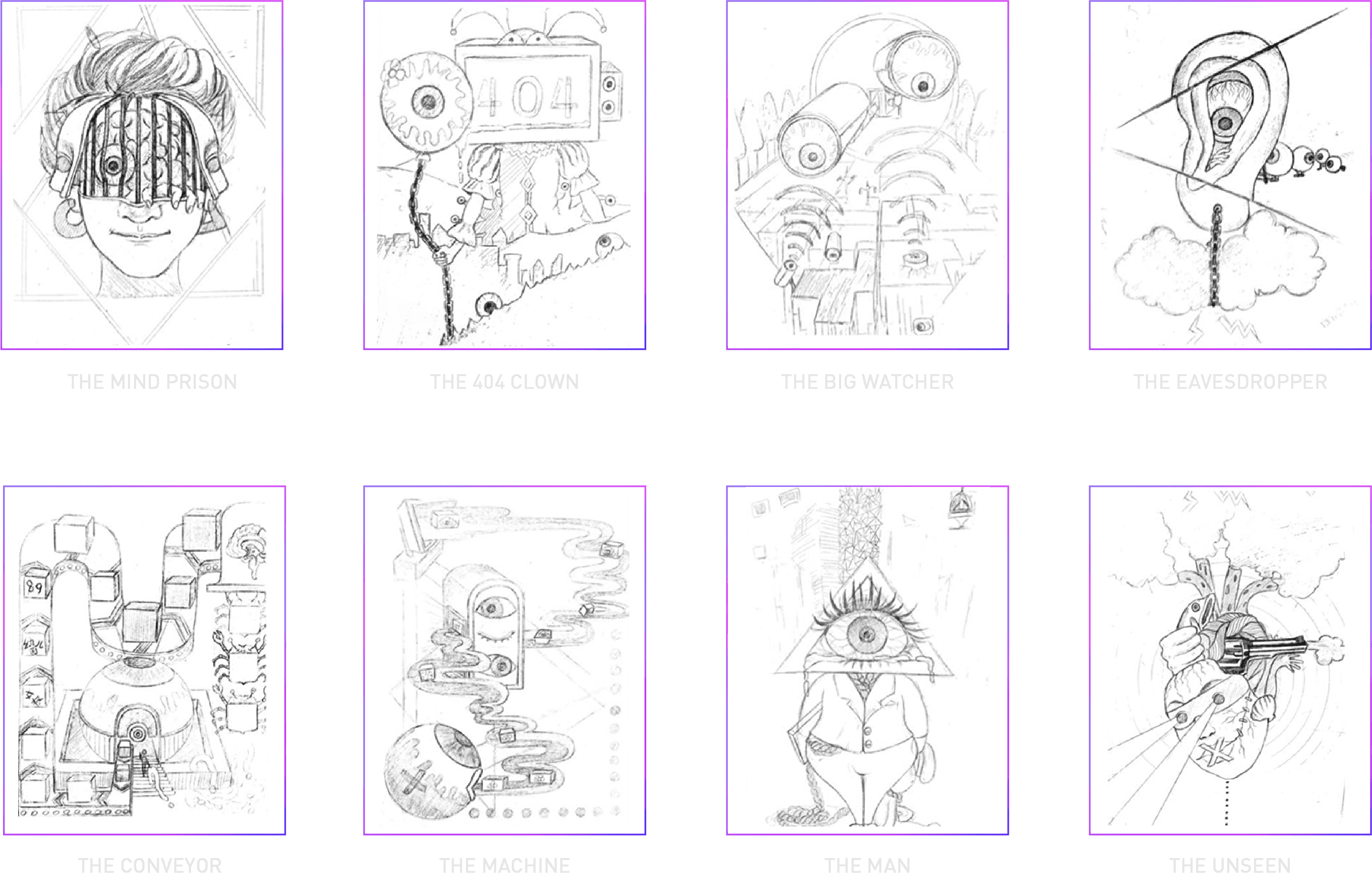 404

THE MIND PRISON

THE 404 CLOWN

THE BIG WATCHER

THE EAVESDROPPER

89

THE CONVEYOR

THE MACHINE

THE MAN

THE UNSEEN