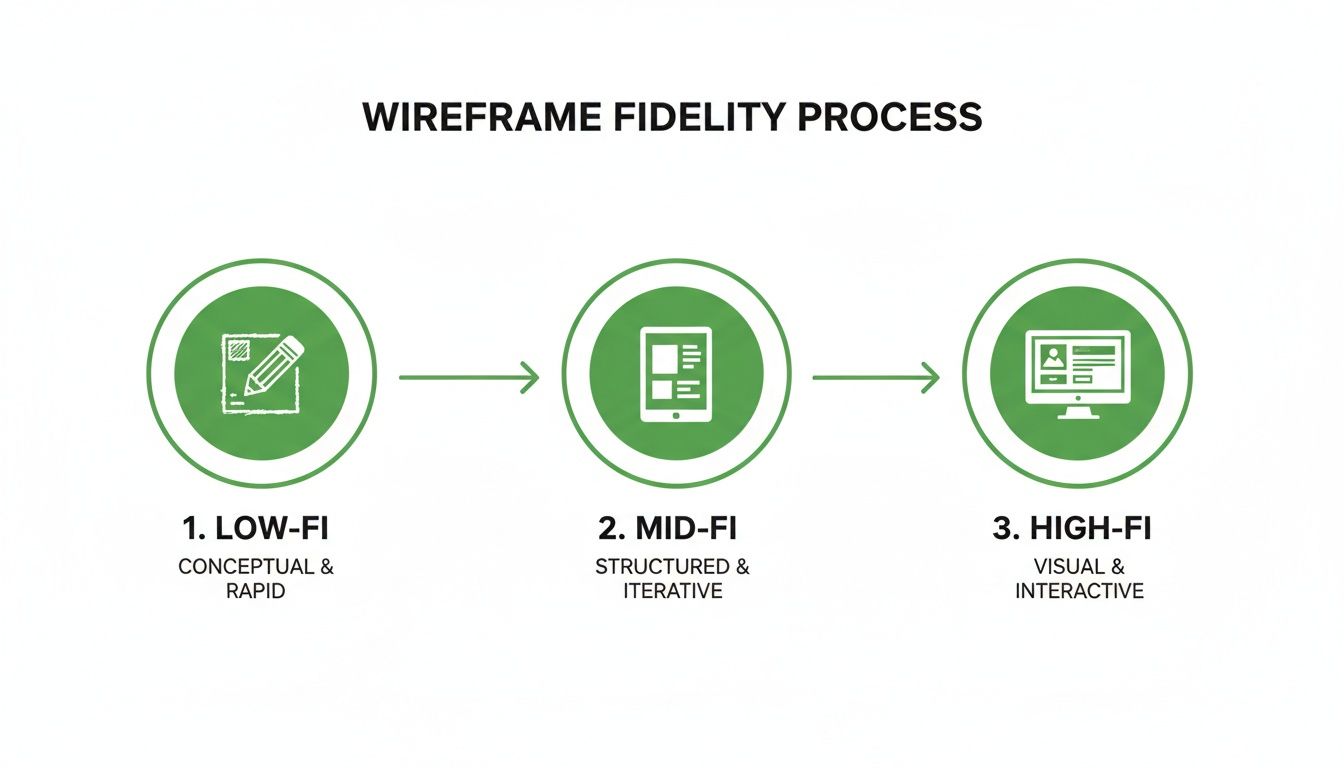 WIREFRAME FIDELITY PROCESS

1. LOW-FI
CONCEPTUAL & RAPID

2. MID-FI
STRUCTURED & ITERATIVE

3. HIGH-FI
VISUAL & INTERACTIVE