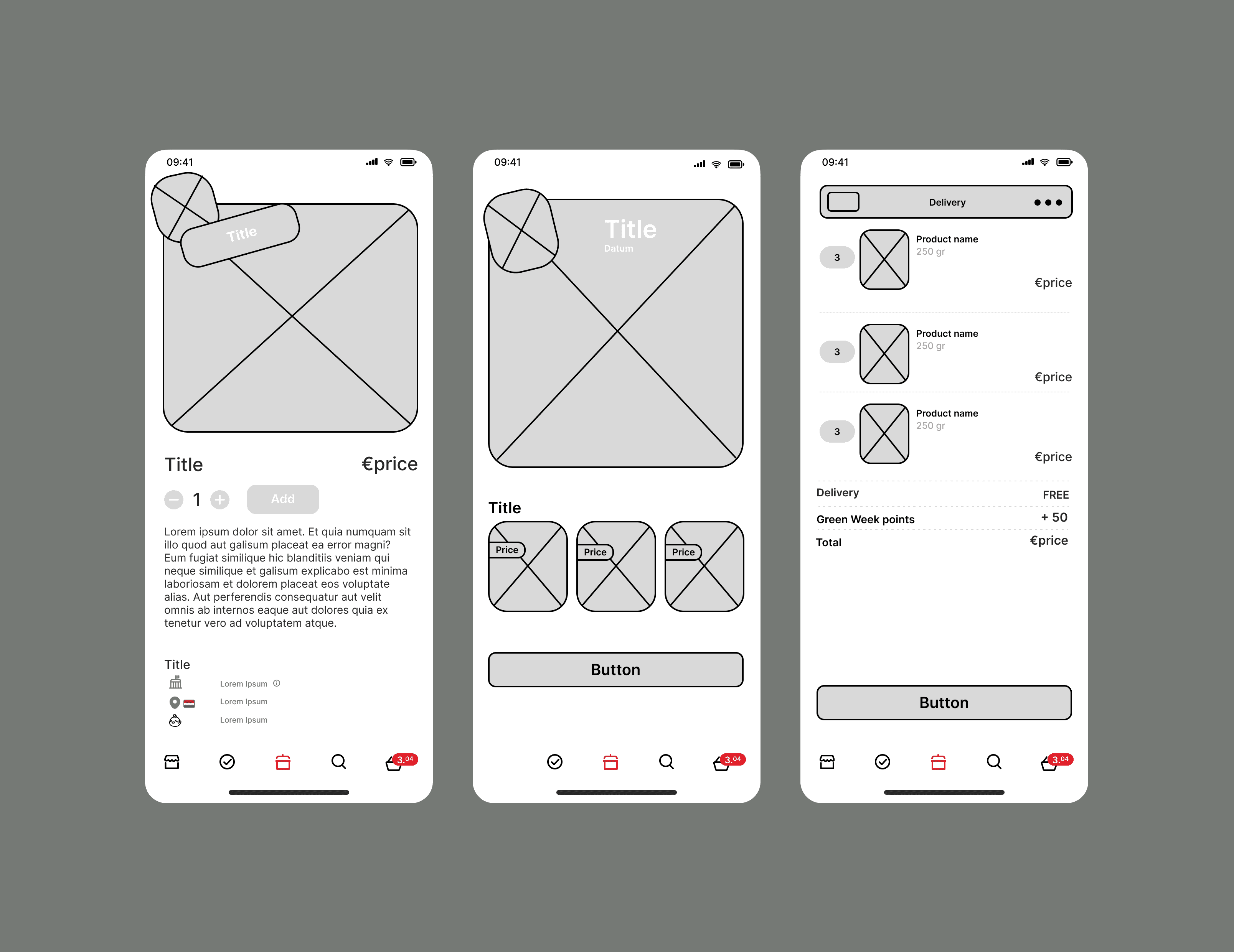 09:41

Title

Title €price

1 Add

Lorem ipsum dolor sit amet. Et quia numquam sit illo quod aut galisum placeat ea error magni? Eum fugiat similique hic blanditiis veniam qui neque similique et galisum explicabo est minima laboriosam et dolorem placeat eos voluptate alias. Aut perferendis consequatur aut velit omnis ab internos eaque aut dolores quia ex tenetur vero ad voluptatem atque.

Title
Lorem Ipsum
Lorem Ipsum
Lorem Ipsum

3.04

09:41

Title
Datum

Title
Price
Price
Price

Button

3.04

09:41

Delivery

3
Product name
250 gr
€price

3
Product name
250 gr
€price

3
Product name
250 gr
€price

Delivery FREE
Green Week points + 50
Total €price

Button

3.04