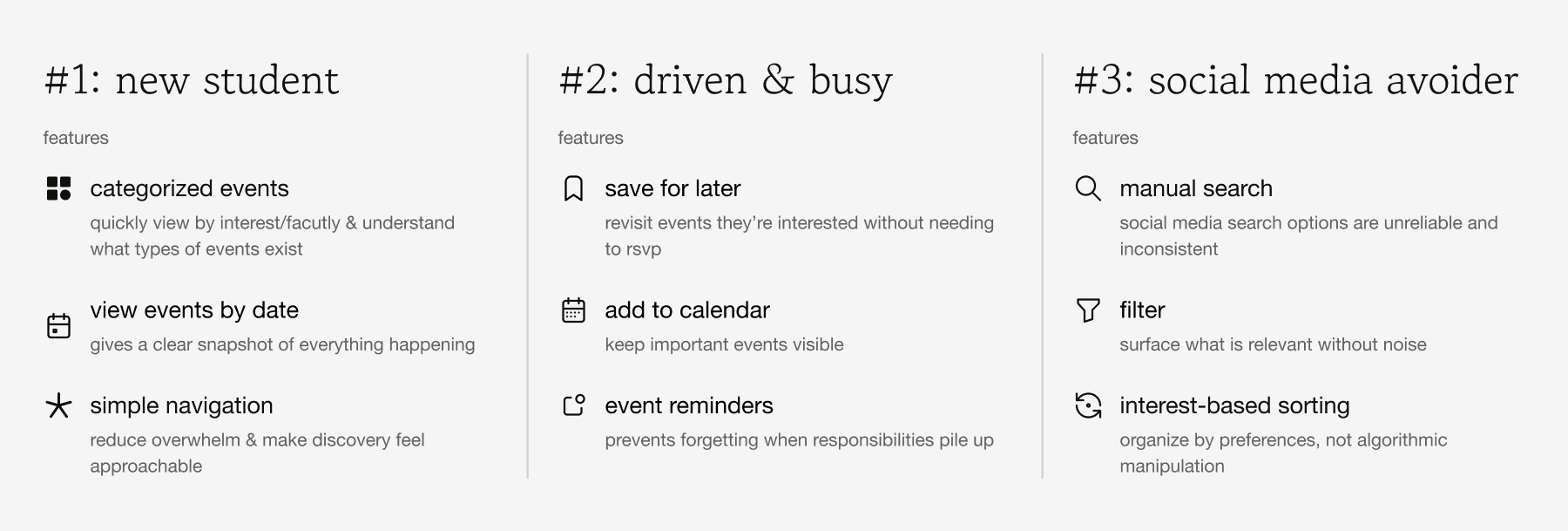 #1: new student

features

categorized events

quickly view by interest/facutly & understand what types of events exist

view events by date

gives a clear snapshot of everything happening

simple navigation

reduce overwhelm & make discovery feel approachable

#2: driven & busy

features

save for later

revisit events they're interested without needing to rsvp

add to calendar

keep important events visible

event reminders

prevents forgetting when responsibilities pile up

#3: social media avoider

features

manual search

social media search options are unreliable and inconsistent

filter

surface what is relevant without noise

interest-based sorting

organize by preferences, not algorithmic manipulation